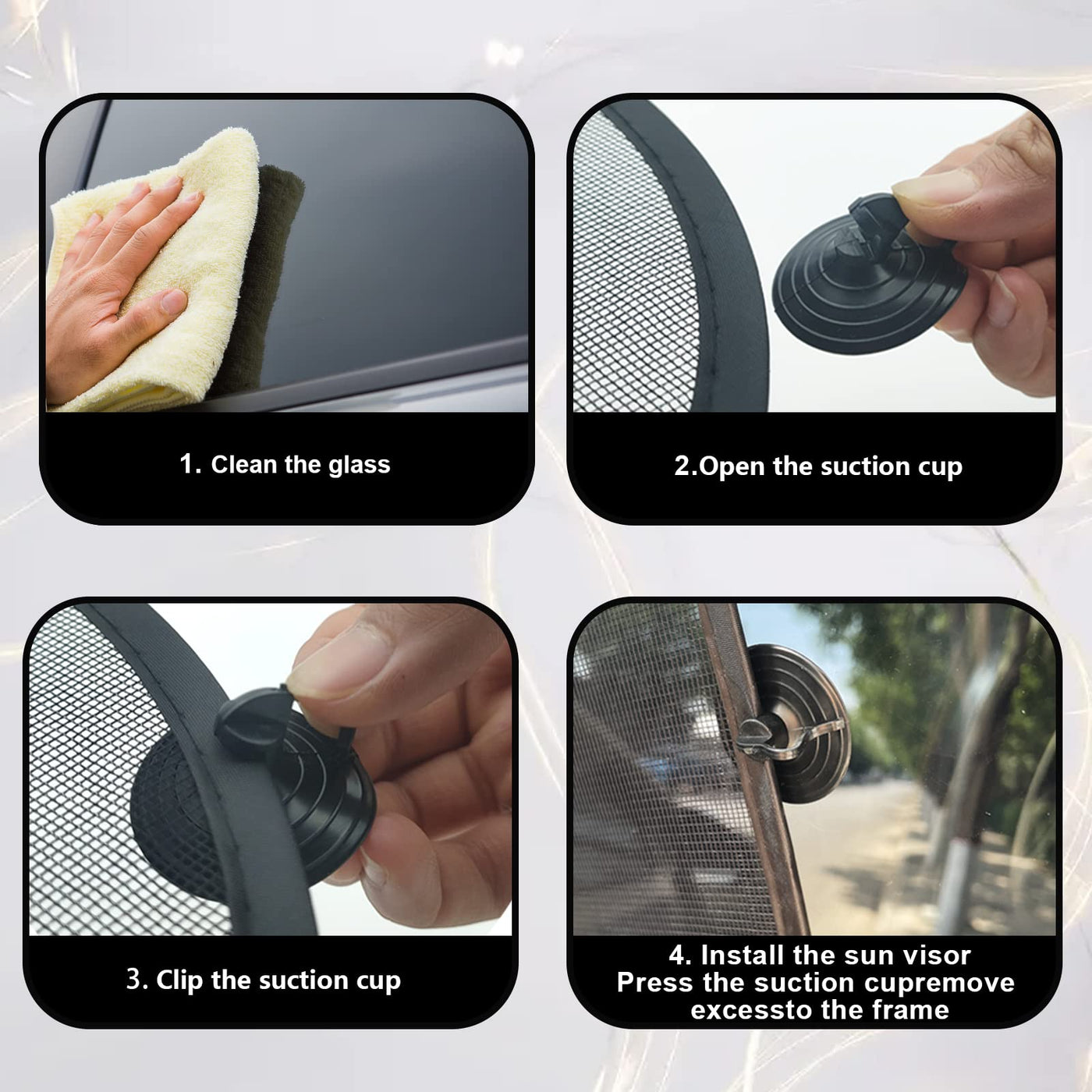 1. Clean the glass

2.Open the suction cup

3. Clip the suction cup

4. Install the sun visor
Press the suction cupremove excessto the frame