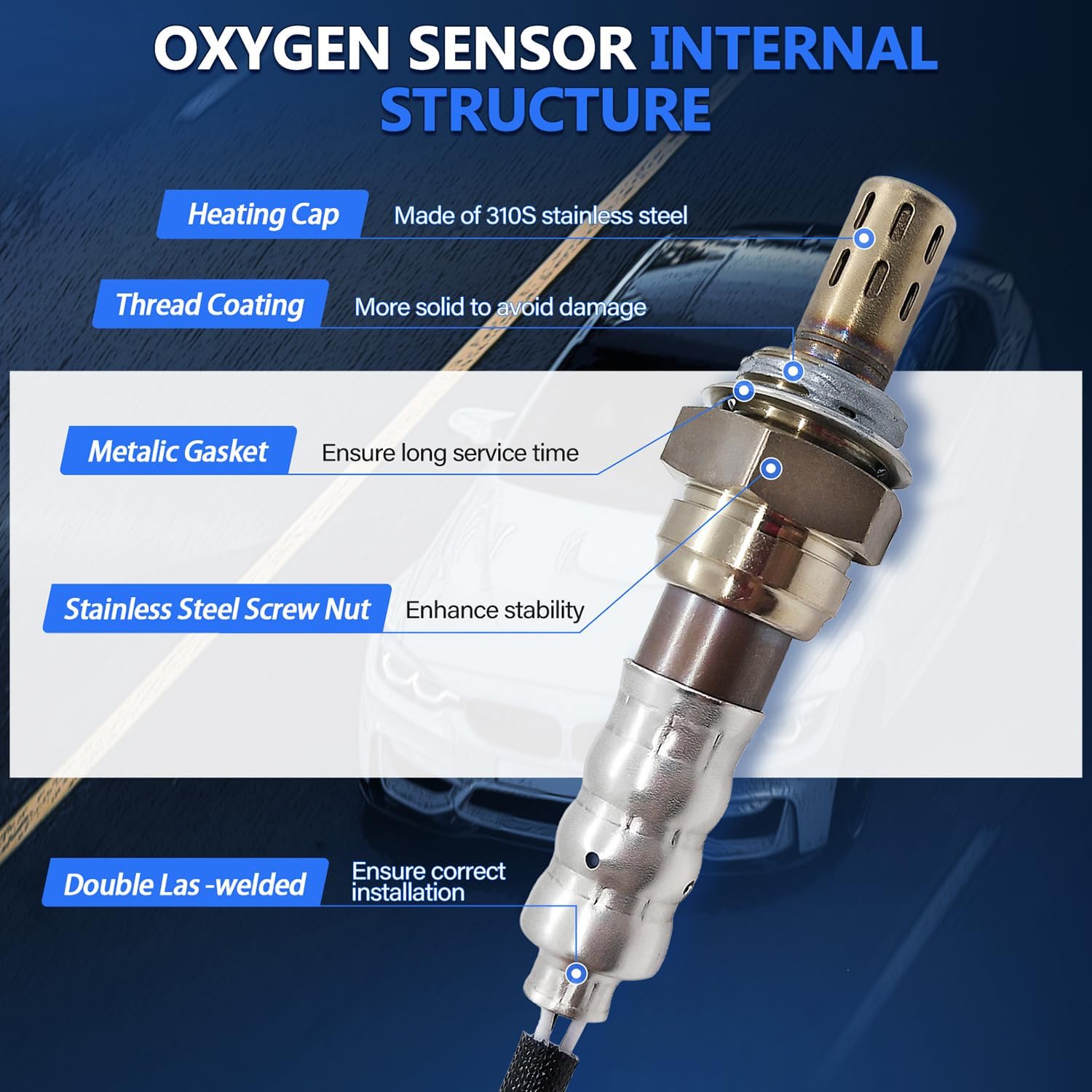 OXYGEN SENSOR INTERNAL STRUCTURE

Heating Cap
Made of 310S stainless steel

Thread Coating
More solid to avoid damage

Metalic Gasket
Ensure long service time

Stainless Steel Screw Nut
Enhance stability

Double Las -welded
Ensure correct installation