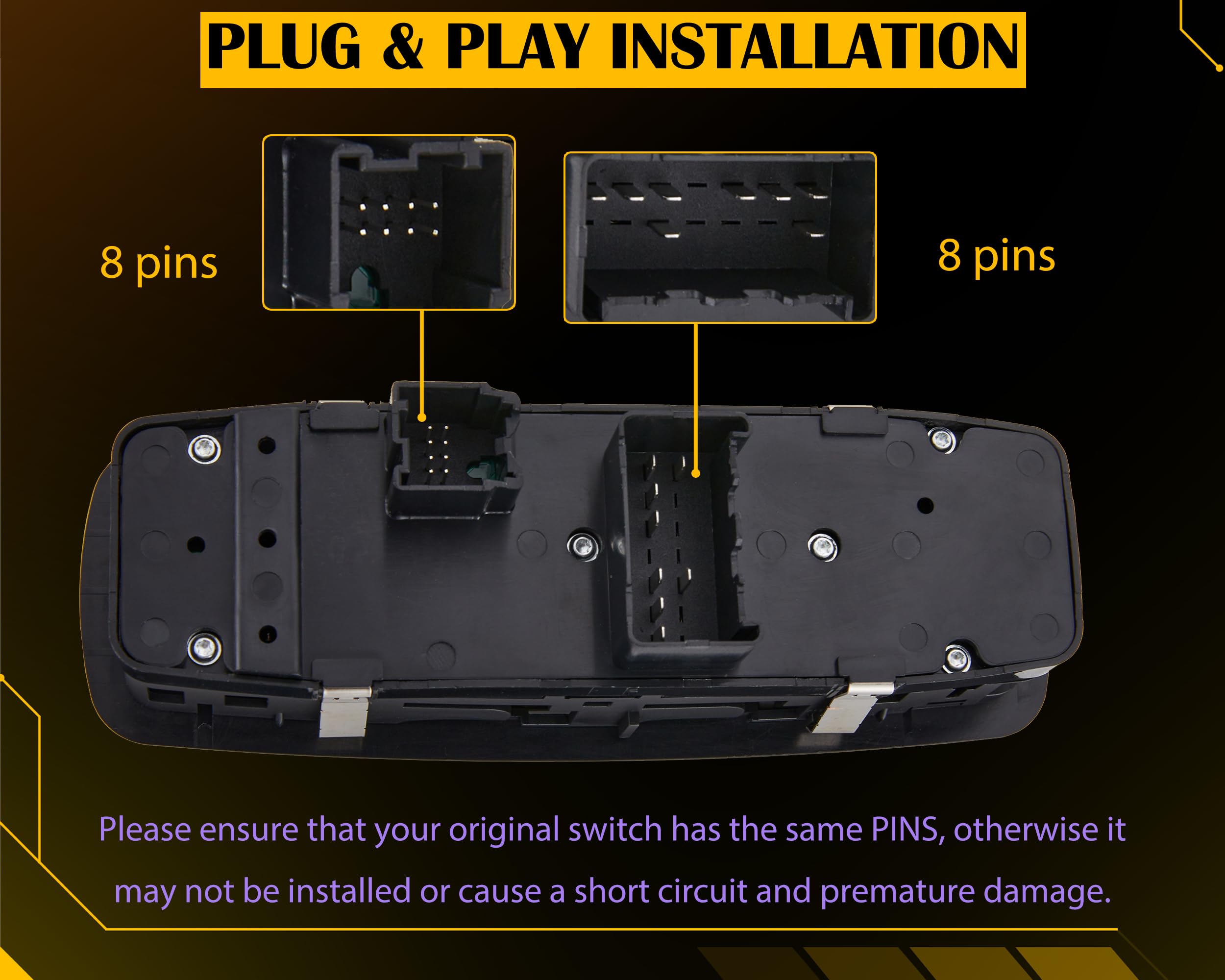 PLUG & PLAY INSTALLATION

8 pins

8 pins

Please ensure that your original switch has the same PINS, otherwise it may not be installed or cause a short circuit and premature damage.