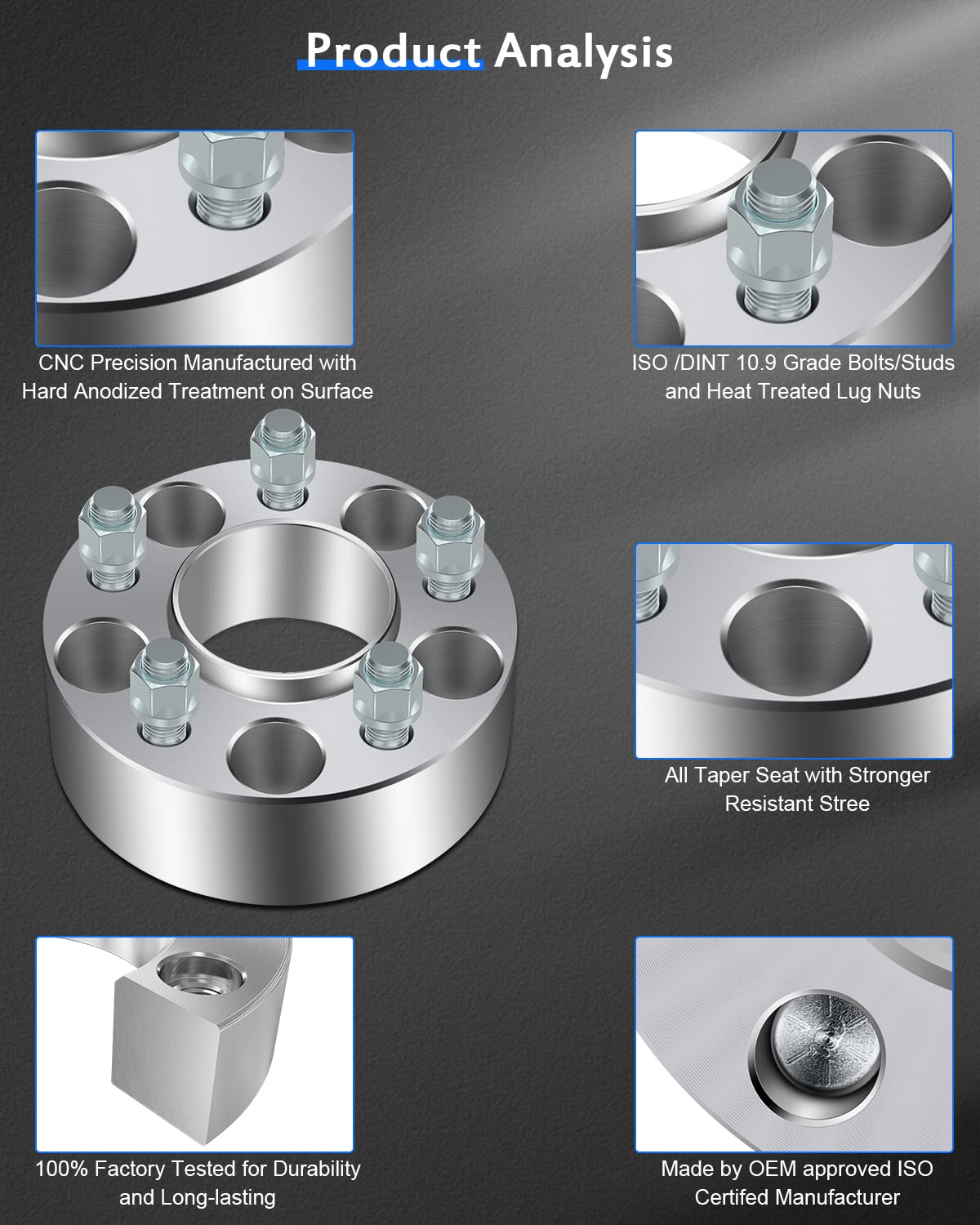 Product Analysis

CNC Precision Manufactured with Hard Anodized Treatment on Surface

ISO /DINT 10.9 Grade Bolts/Studs and Heat Treated Lug Nuts

All Taper Seat with Stronger Resistant Stree

100% Factory Tested for Durability and Long-lasting

Made by OEM approved ISO Certifed Manufacturer