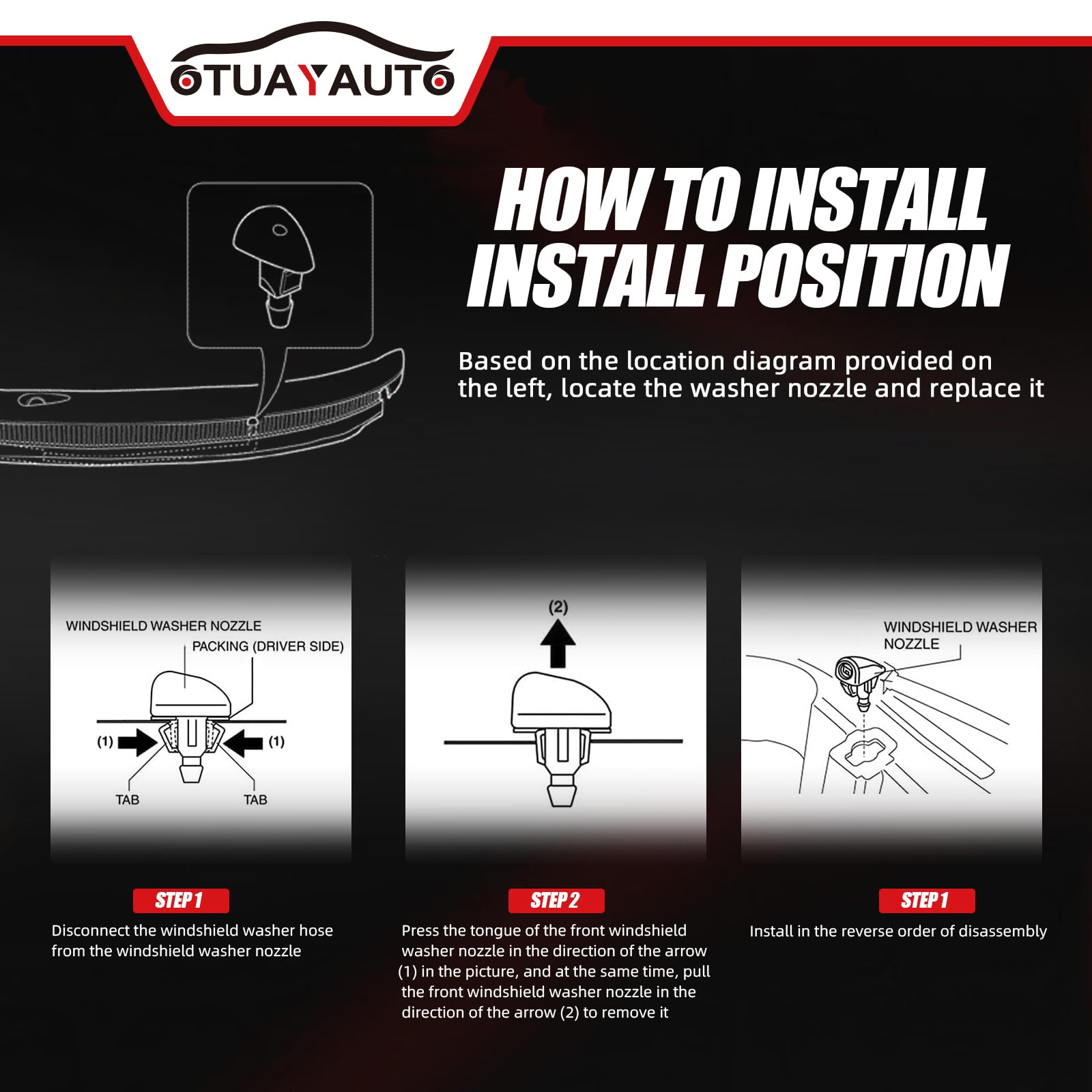 OTUAYAUTO

HOW TO INSTALL
INSTALL POSITION

Based on the location diagram provided on the left, locate the washer nozzle and replace it

WINDSHIELD WASHER NOZZLE
PACKING (DRIVER SIDE)
(1)
(1)
TAB
TAB

(2)

WINDSHIELD WASHER NOZZLE

STEP 1
Disconnect the windshield washer hose from the windshield washer nozzle

STEP 2
Press the tongue of the front windshield washer nozzle in the direction of the arrow (1) in the picture, and at the same time, pull the front windshield washer nozzle in the direction of the arrow (2) to remove it

STEP 1
Install in the reverse order of disassembly