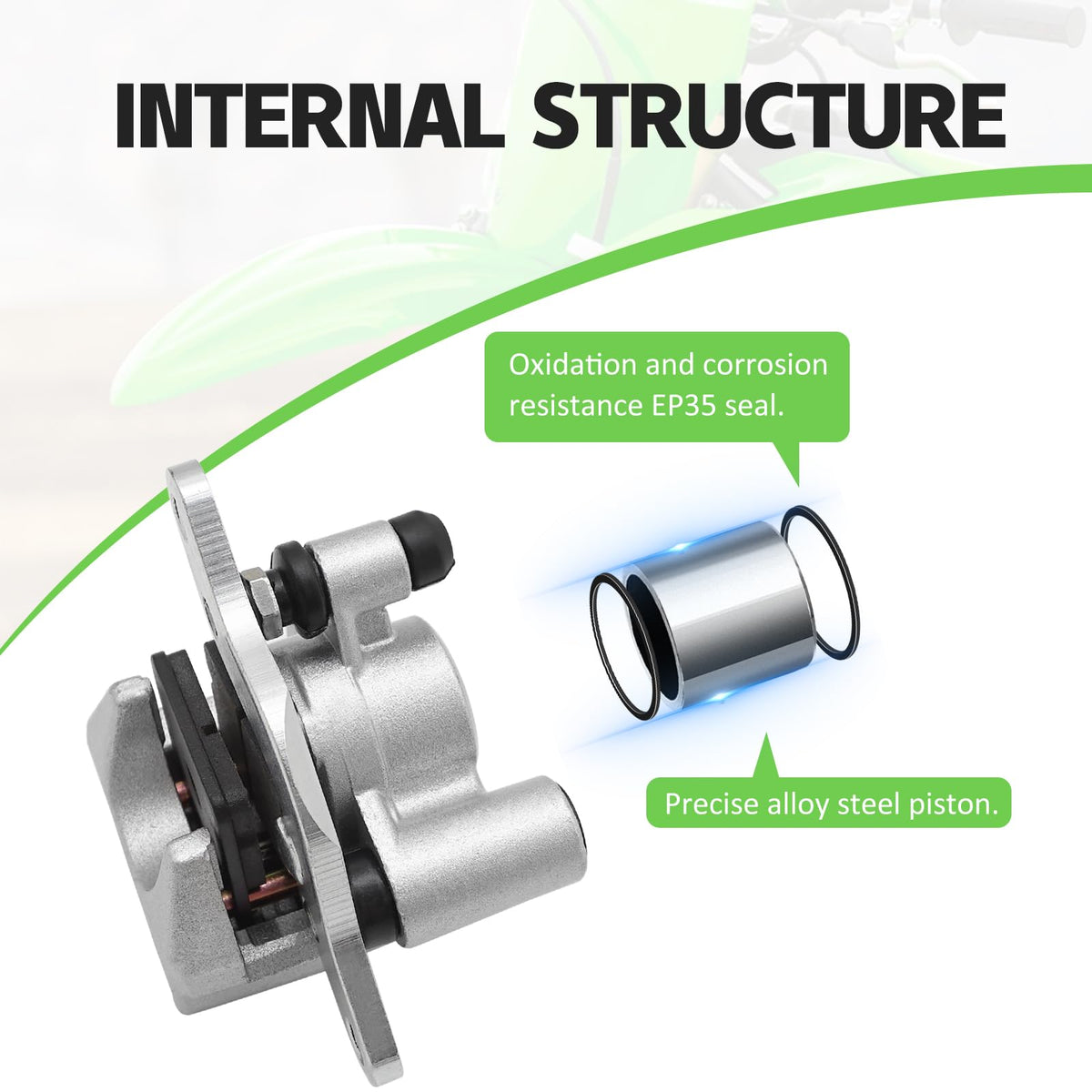 INTERNAL STRUCTURE

Oxidation and corrosion resistance EP35 seal.

Precise alloy steel piston.