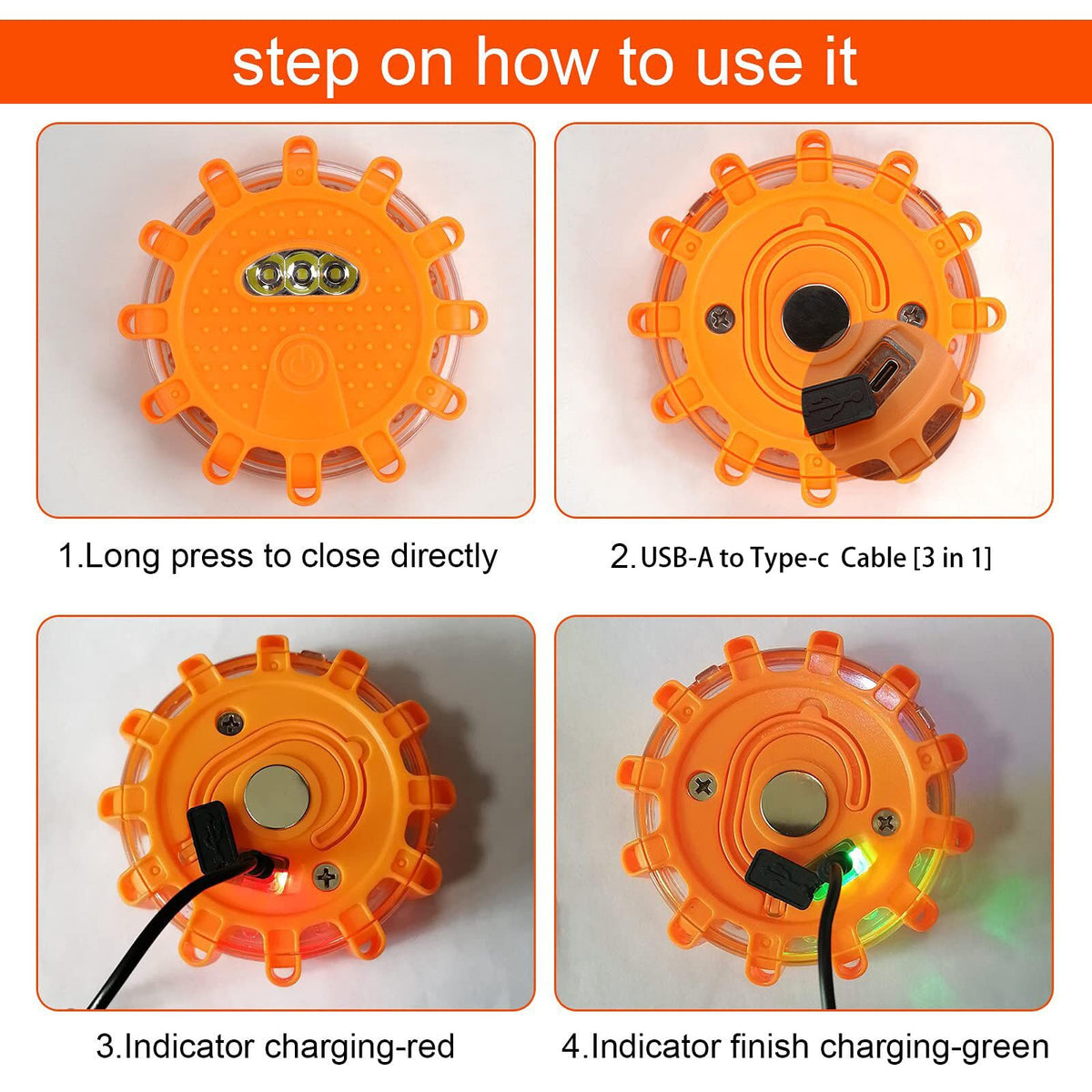 step on how to use it

1.Long press to close directly

2.USB-A to Type-c Cable [3 in 1]

3.Indicator charging-red

4.Indicator finish charging-green