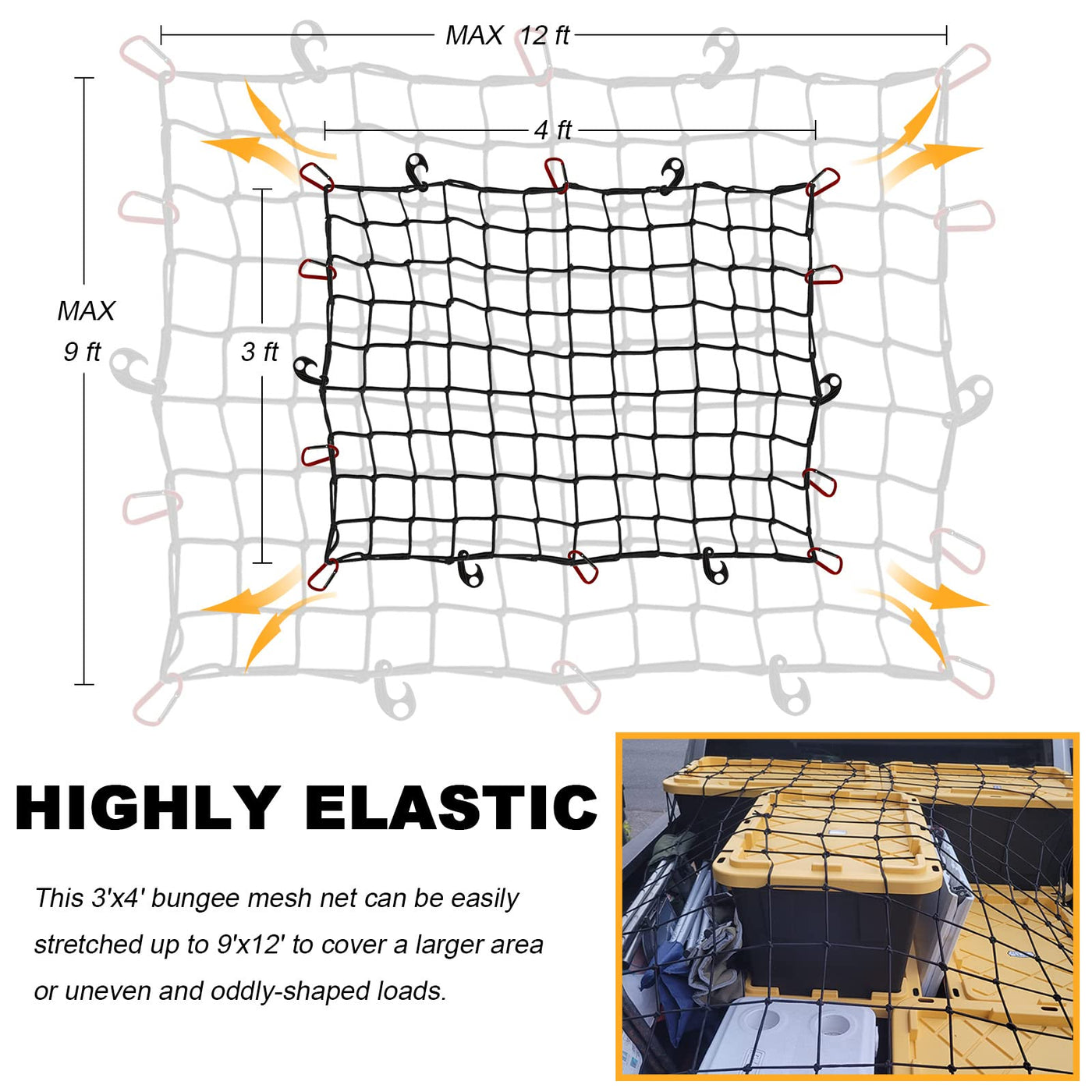 MAX 12 ft

4 ft

MAX 9 ft

3 ft

HIGHLY ELASTIC

This 3'x4' bungee mesh net can be easily stretched up to 9'x12' to cover a larger area or uneven and oddly-shaped loads.