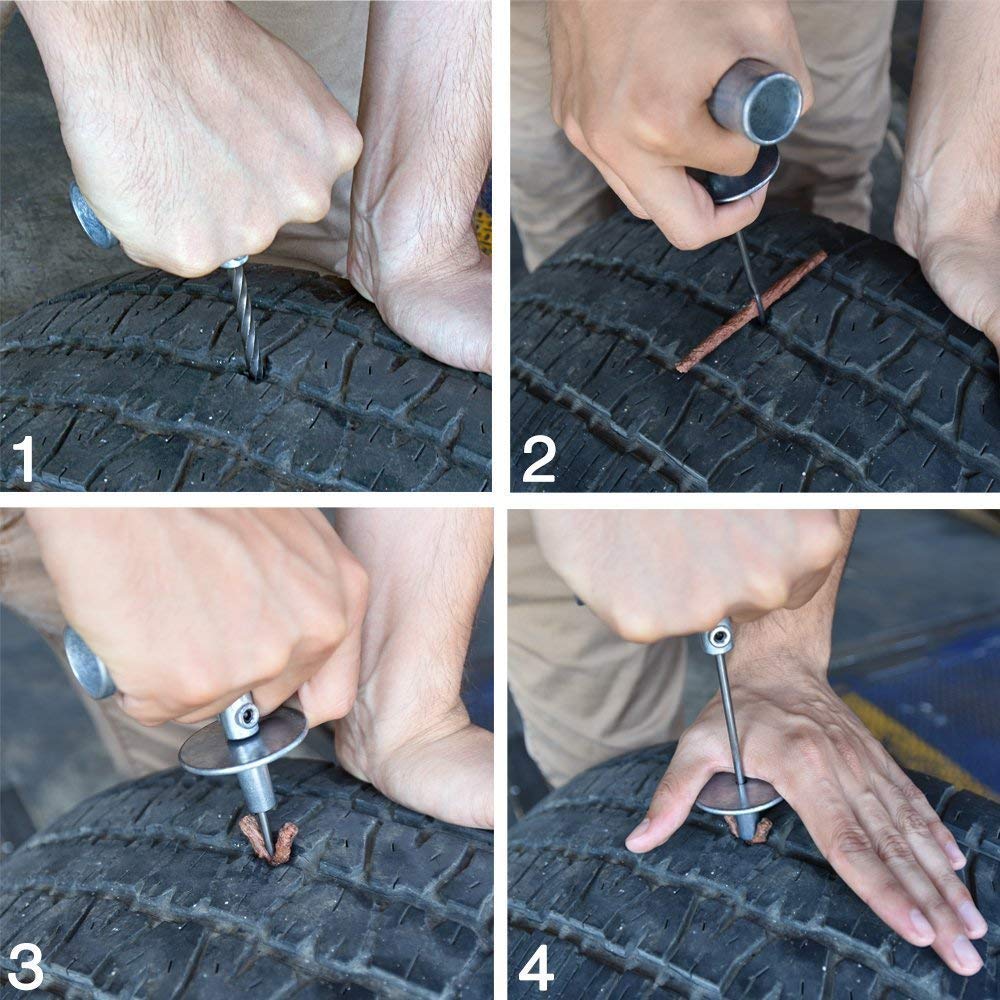 1
2
3
4