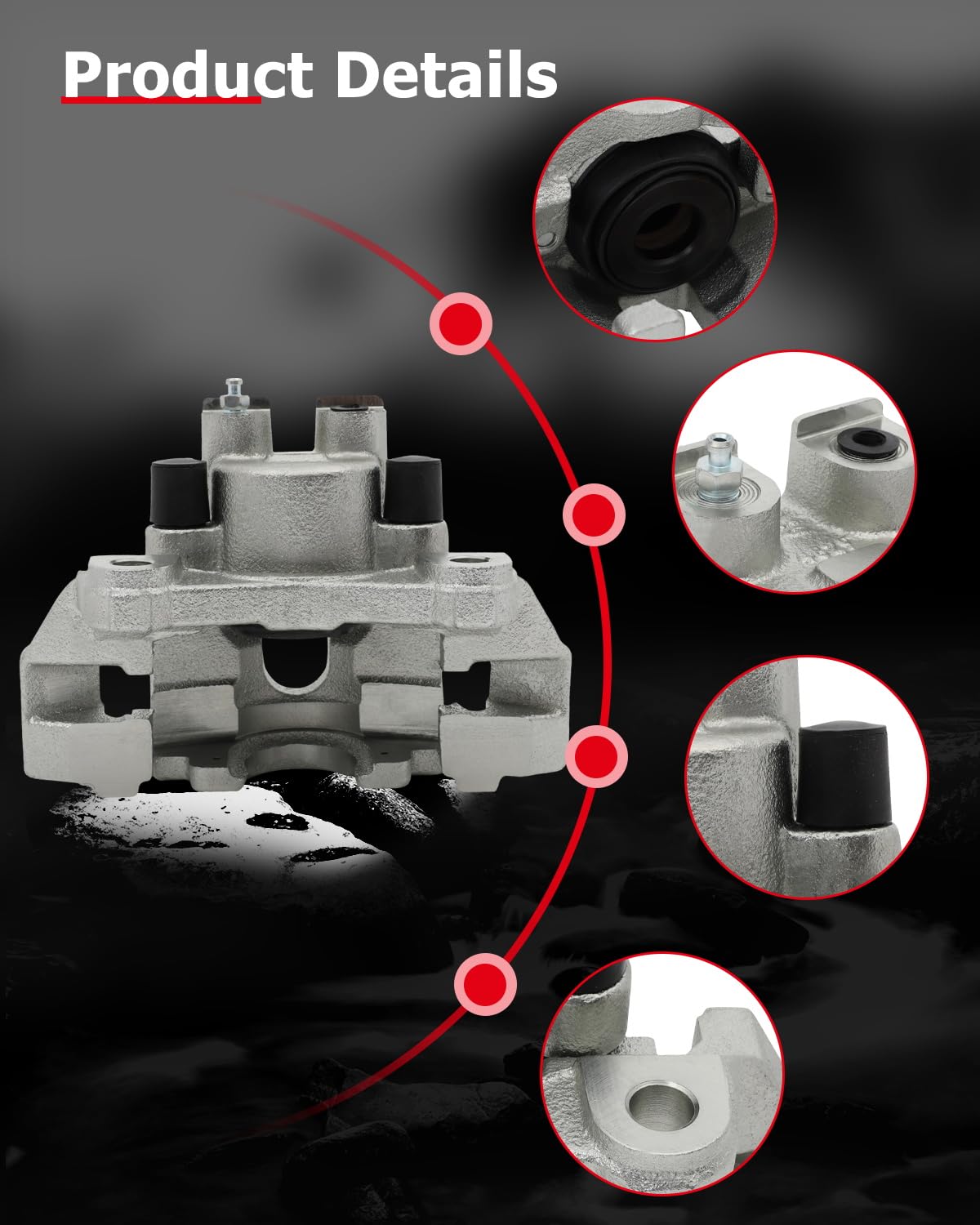 Product Details