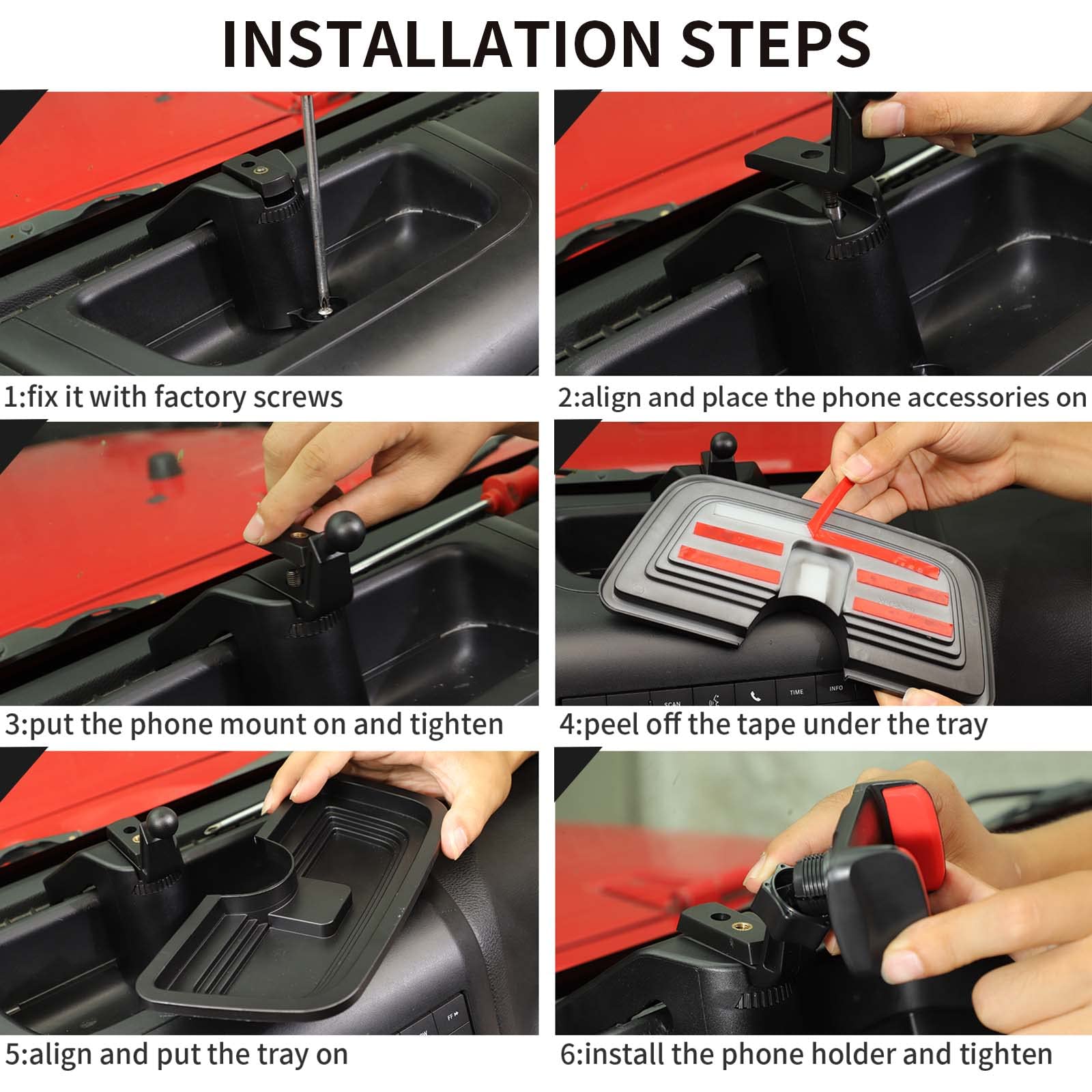 INSTALLATION STEPS

1:fix it with factory screws

2:align and place the phone accessories on

3:put the phone mount on and tighten

SCAN TIME INFO

4:peel off the tape under the tray

FF

5:align and put the tray on

6:install the phone holder and tighten