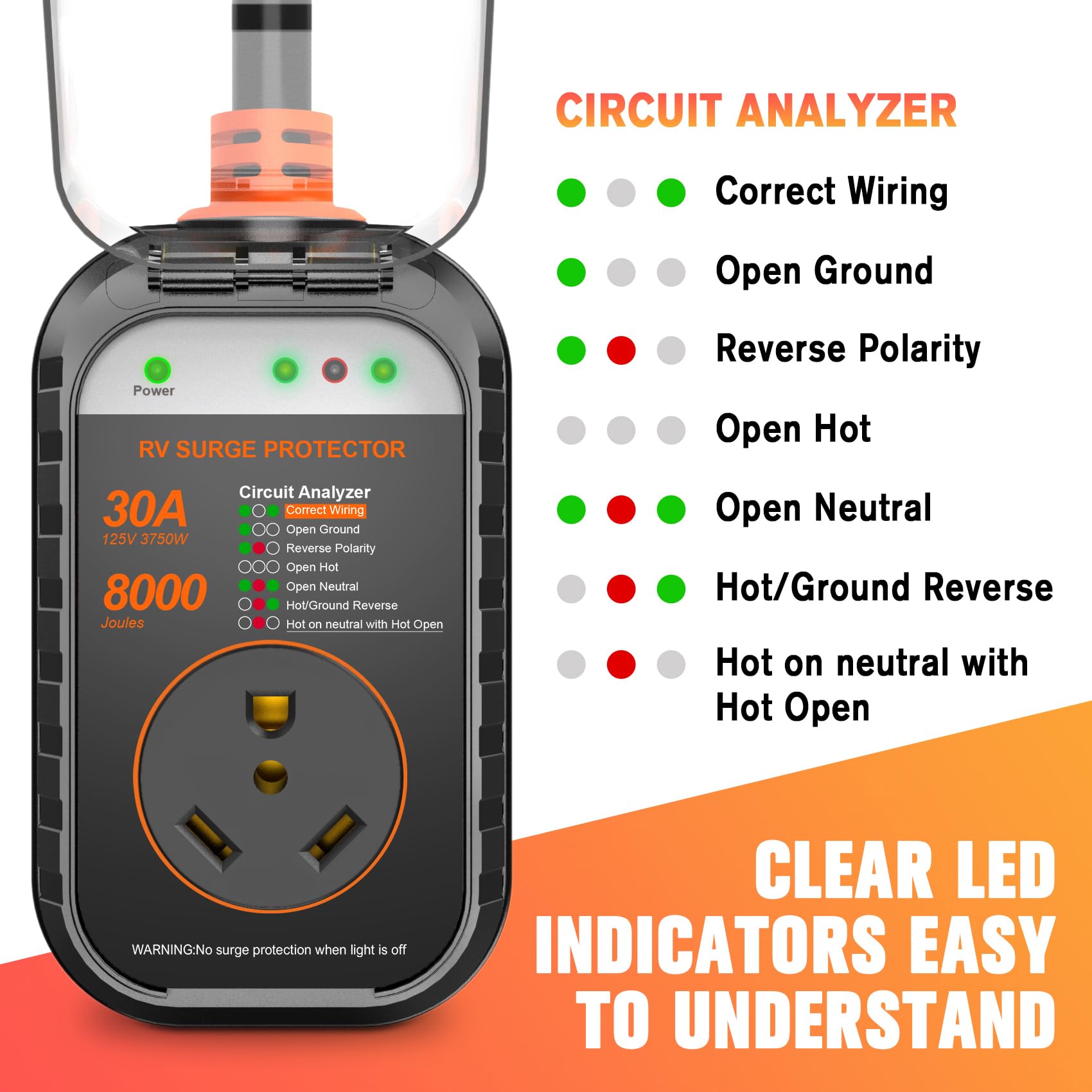 Power

RV SURGE PROTECTOR

30A
125V 3750W

8000
Joules

Circuit Analyzer
Correct Wiring
Open Ground
Reverse Polarity
Open Hot
Open Neutral
Hot/Ground Reverse
Hot on neutral with Hot Open

WARNING:No surge protection when light is off

CIRCUIT ANALYZER

Correct Wiring

Open Ground

Reverse Polarity

Open Hot

Open Neutral

Hot/Ground Reverse

Hot on neutral with Hot Open

CLEAR LED INDICATORS EASY TO UNDERSTAND