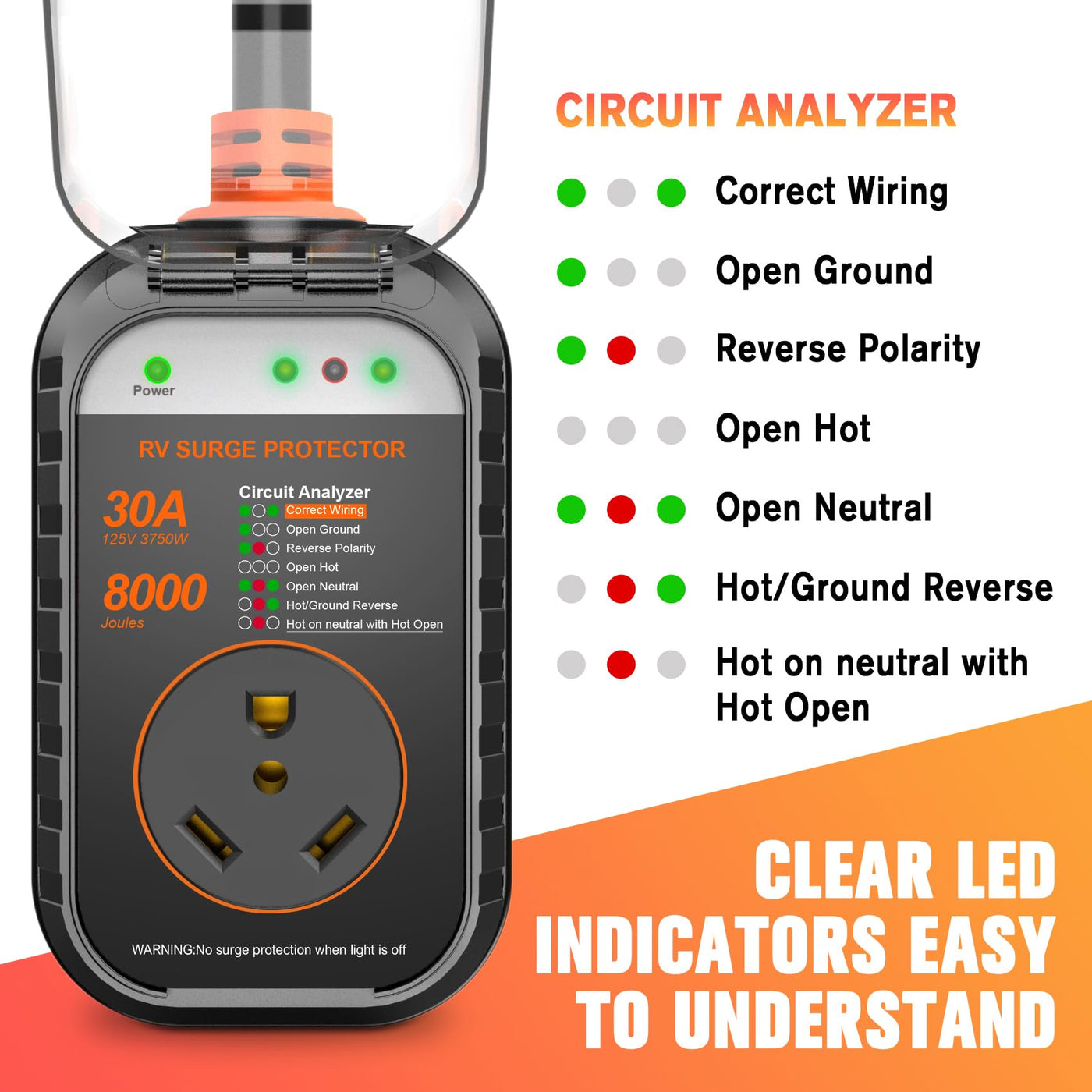 Power

RV SURGE PROTECTOR

30A
125V 3750W

8000
Joules

Circuit Analyzer
Correct Wiring
Open Ground
Reverse Polarity
Open Hot
Open Neutral
Hot/Ground Reverse
Hot on neutral with Hot Open

WARNING:No surge protection when light is off

CIRCUIT ANALYZER

Correct Wiring

Open Ground

Reverse Polarity

Open Hot

Open Neutral

Hot/Ground Reverse

Hot on neutral with Hot Open

CLEAR LED INDICATORS EASY TO UNDERSTAND