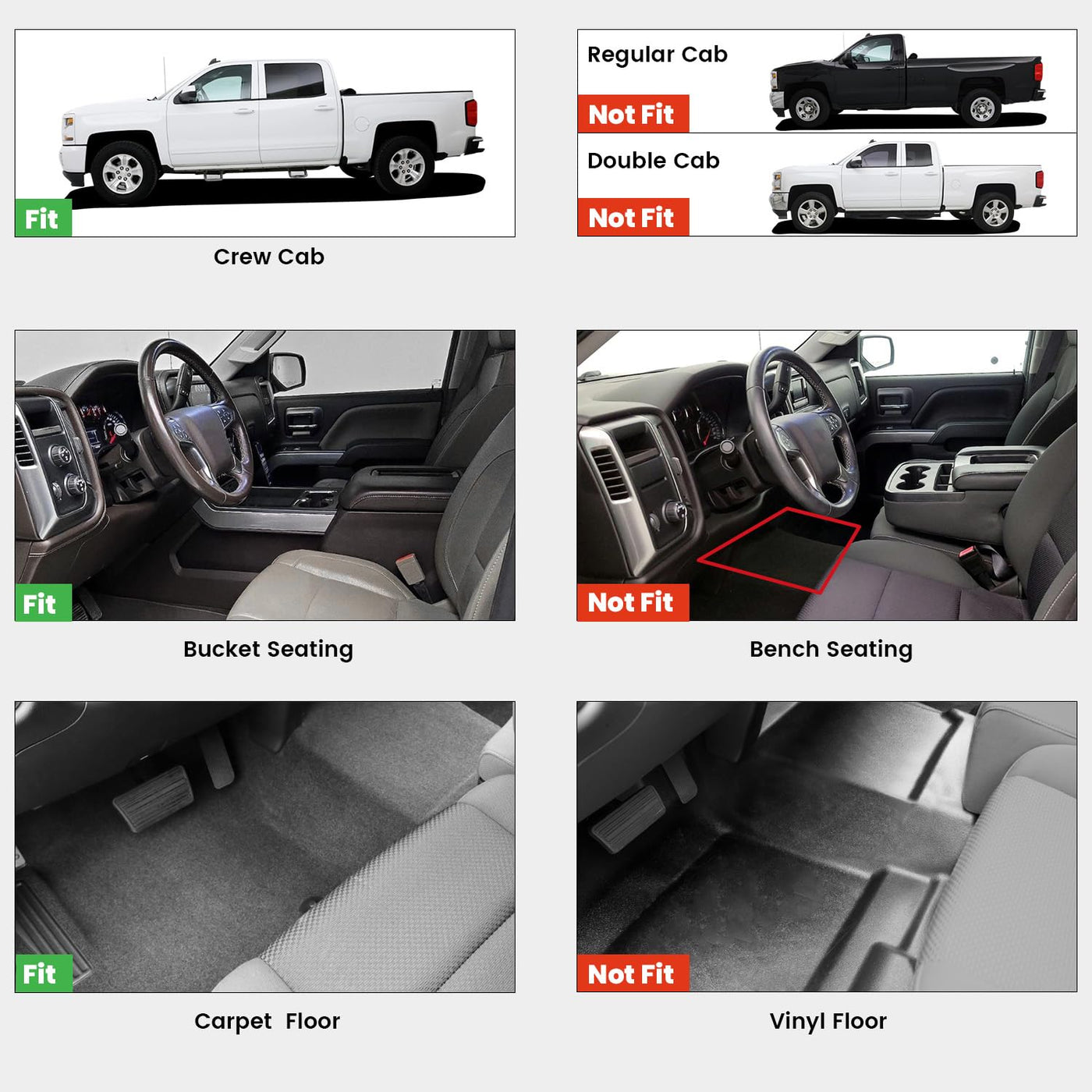 Fit

Crew Cab

Regular Cab

Not Fit

Double Cab

Not Fit

Fit

Bucket Seating

Not Fit

Bench Seating

Fit

Carpet Floor

Not Fit

Vinyl Floor