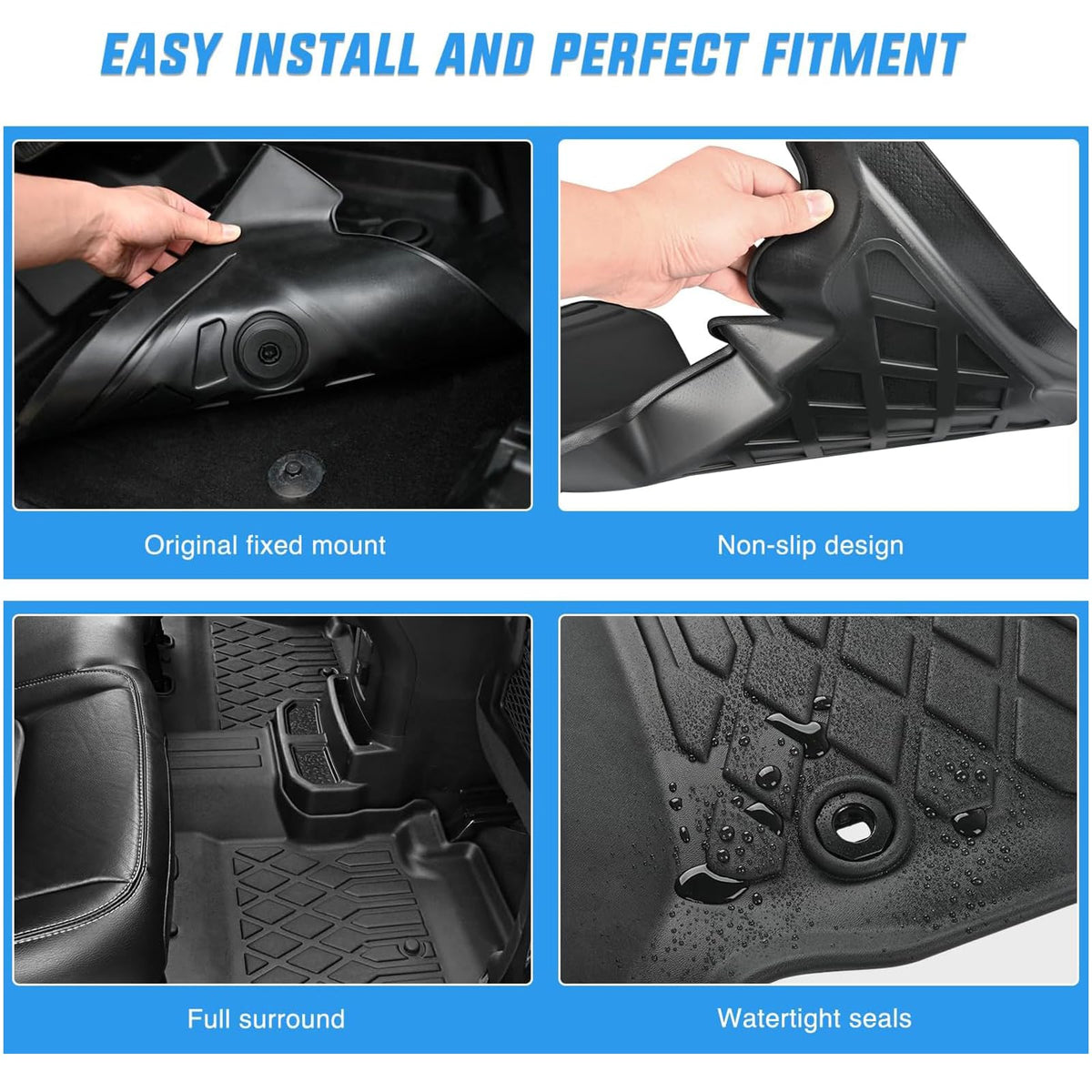 EASY INSTALL AND PERFECT FITMENT

Original fixed mount

Non-slip design

Full surround

Watertight seals