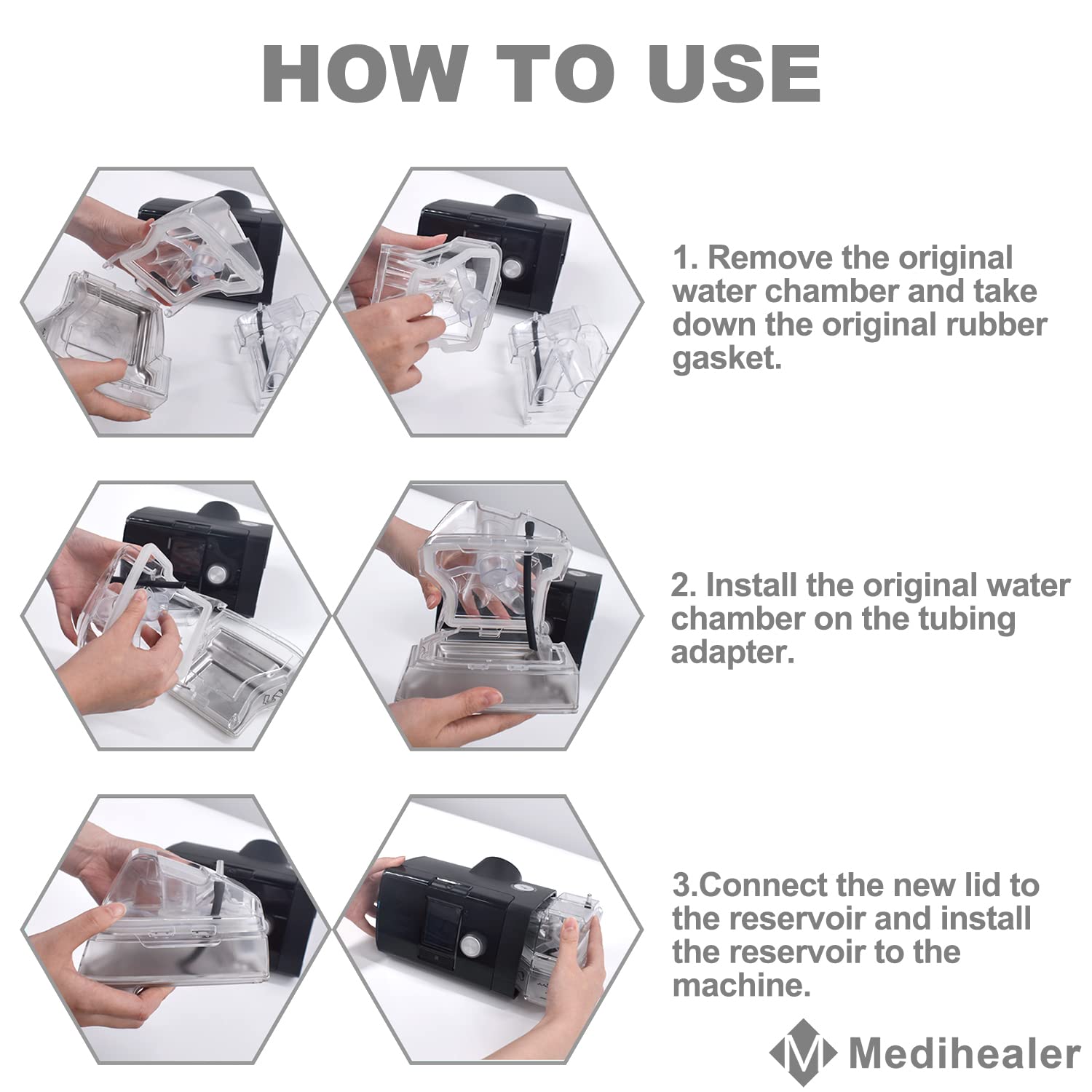 HOW TO USE

1. Remove the original water chamber and take down the original rubber gasket.

2. Install the original water chamber on the tubing adapter.

3.Connect the new lid to the reservoir and install the reservoir to the machine.

M Medihealer