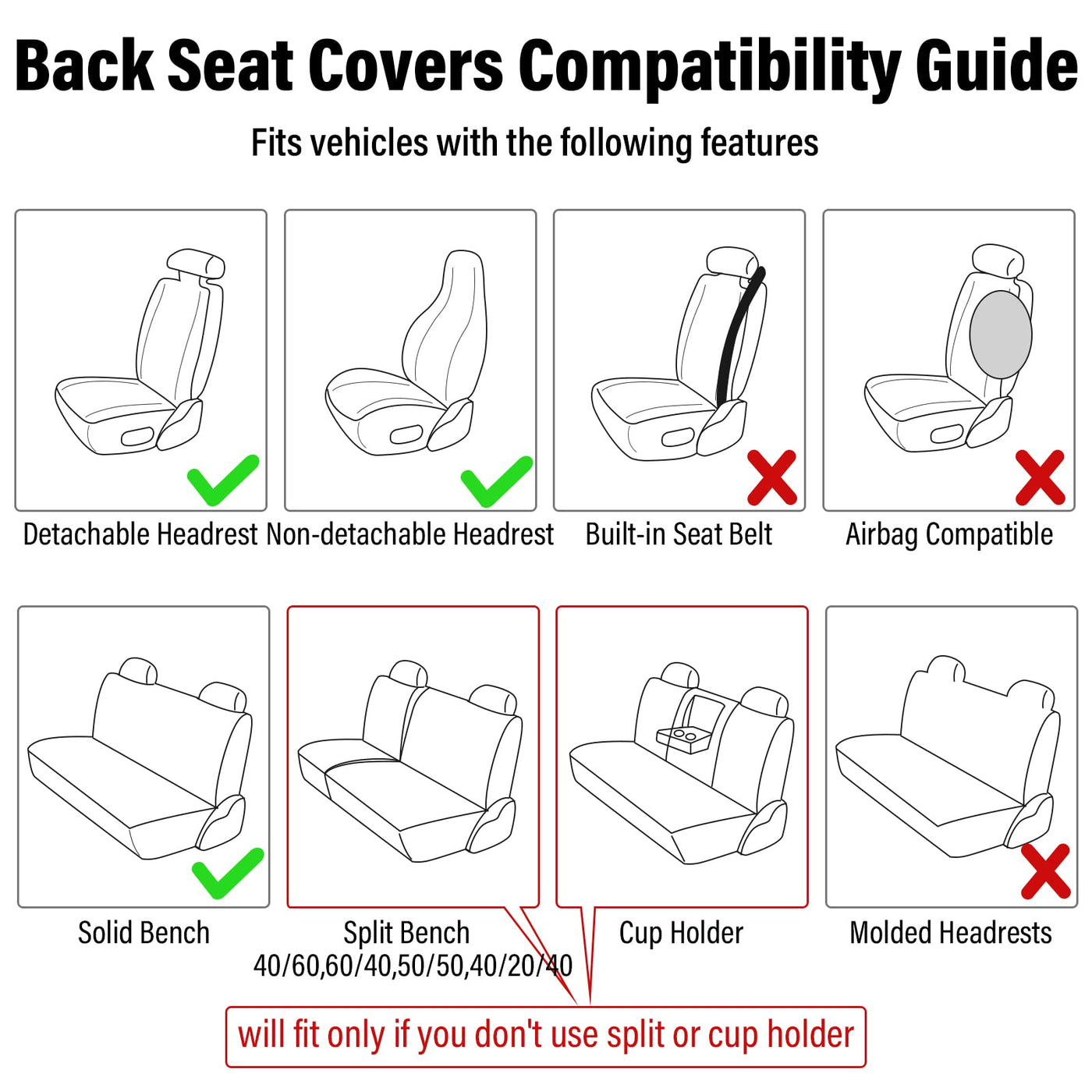 Back Seat Covers Compatibility Guide

Fits vehicles with the following features

Detachable Headrest

Non-detachable Headrest

Built-in Seat Belt

Airbag Compatible

Solid Bench

Split Bench 40/60,60/40,50/50,40/20/40

Cup Holder

Molded Headrests

will fit only if you don't use split or cup holder