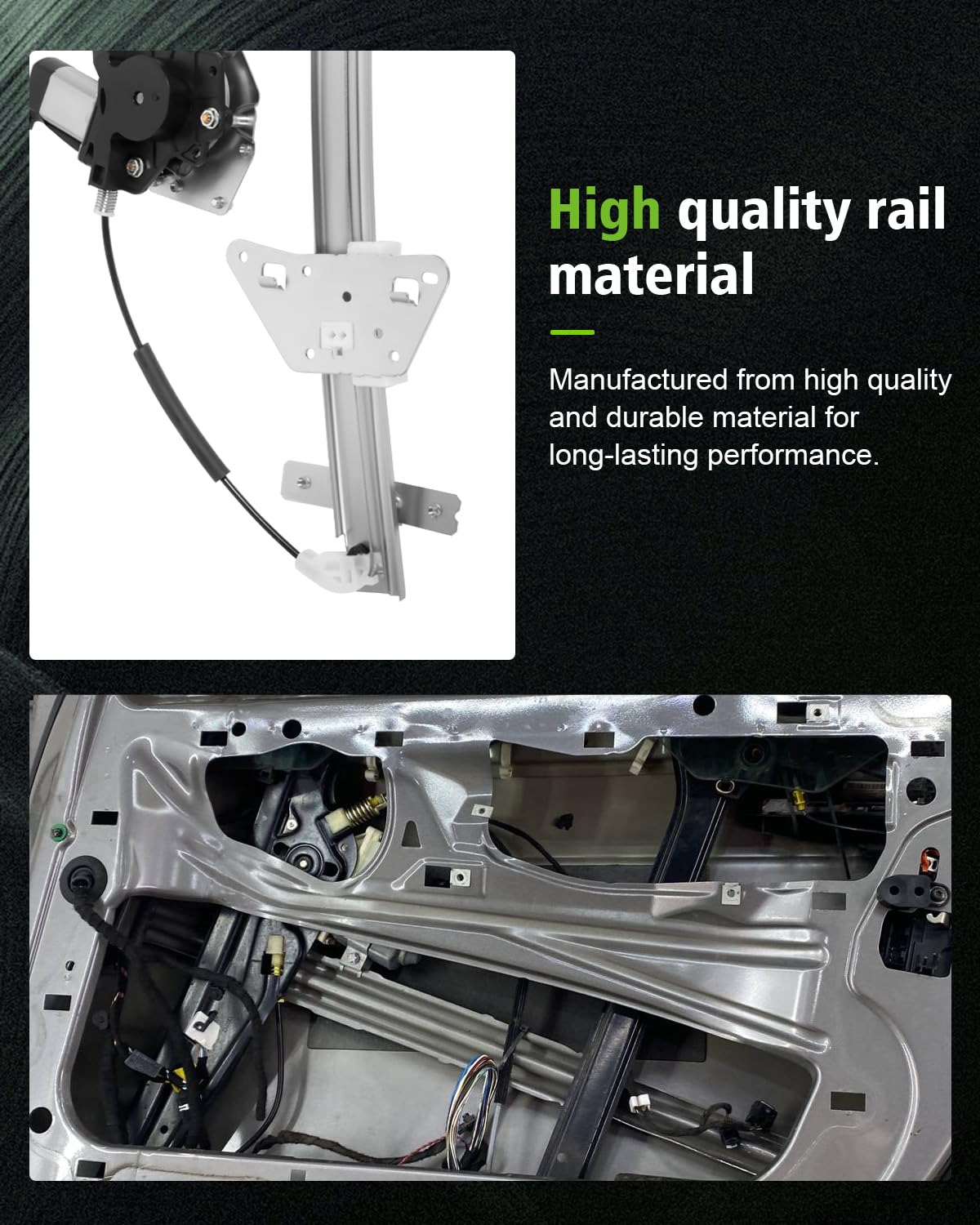 High quality rail material

Manufactured from high quality and durable material for long-lasting performance.