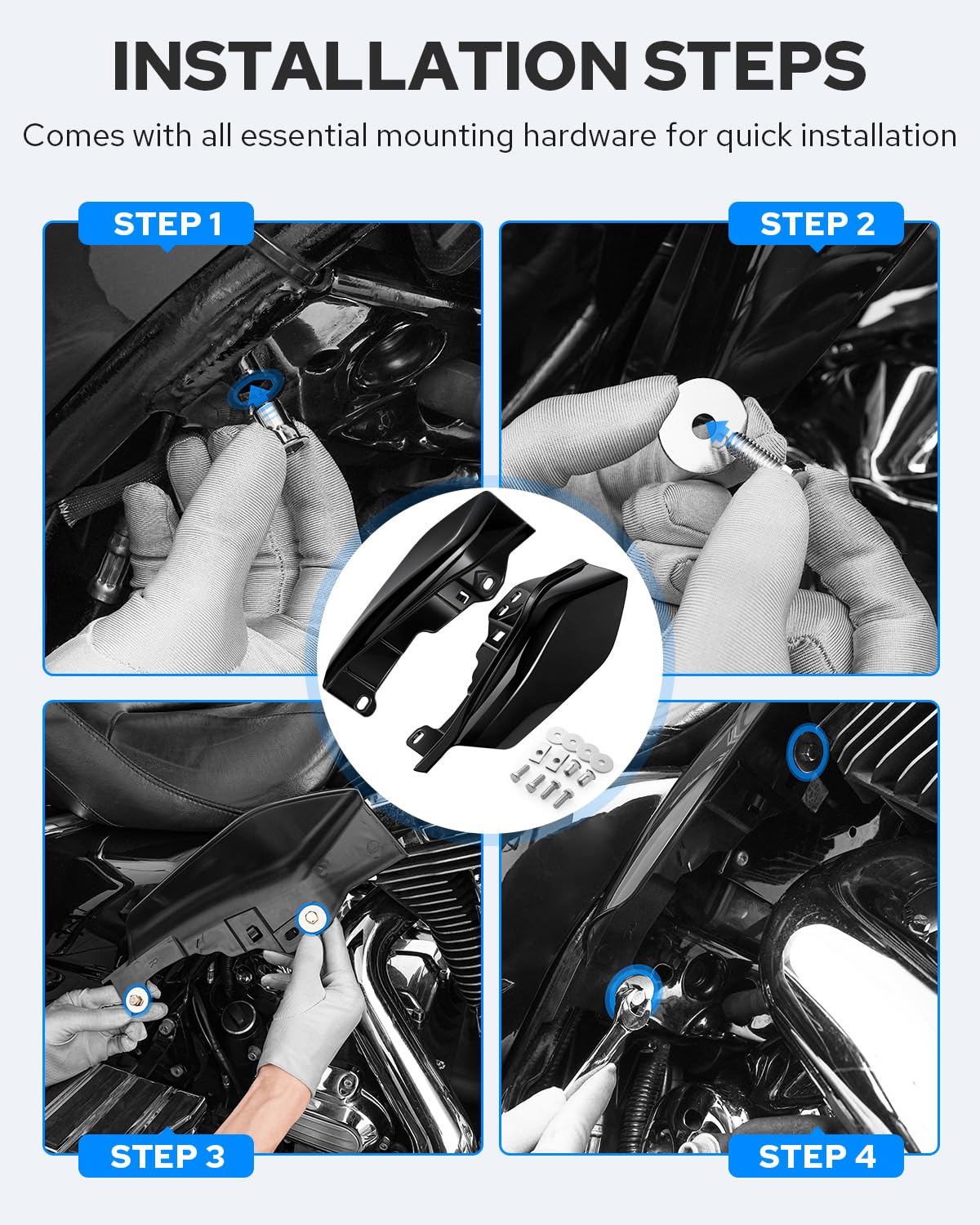 INSTALLATION STEPS

Comes with all essential mounting hardware for quick installation

STEP 1

STEP 2

STEP 3

STEP 4