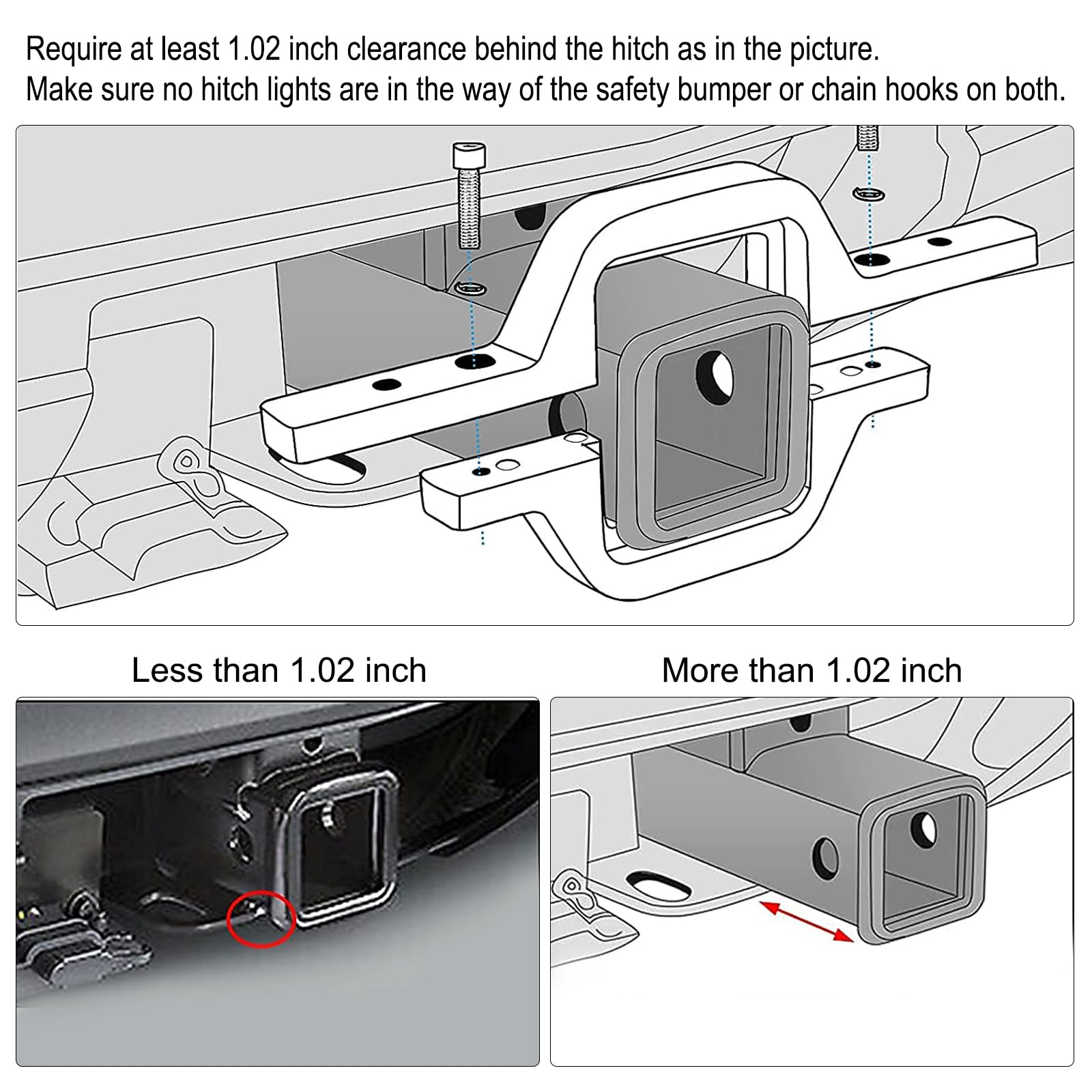 Require at least 1.02 inch clearance behind the hitch as in the picture.
Make sure no hitch lights are in the way of the safety bumper or chain hooks on both.

Less than 1.02 inch

More than 1.02 inch