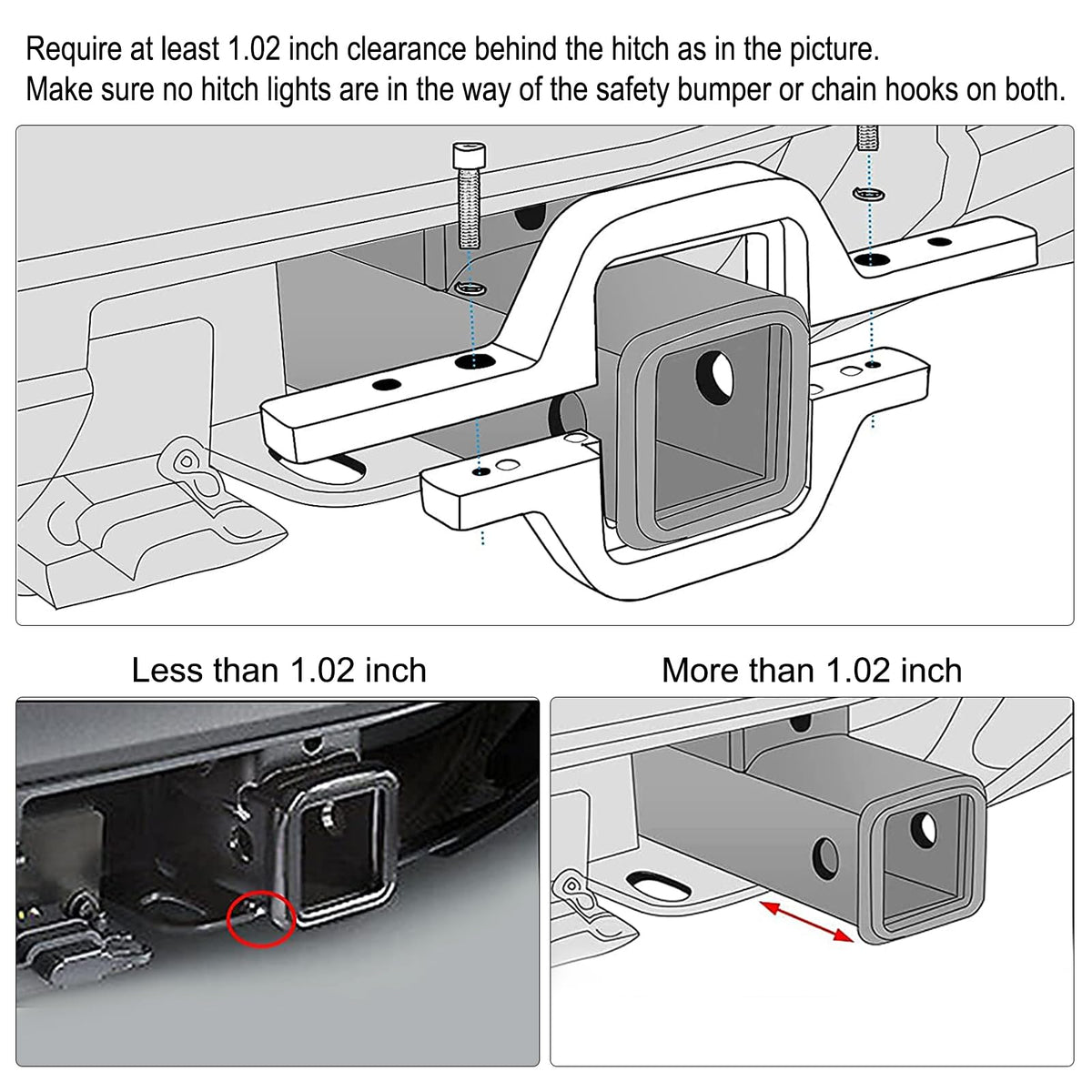 Require at least 1.02 inch clearance behind the hitch as in the picture.
Make sure no hitch lights are in the way of the safety bumper or chain hooks on both.

Less than 1.02 inch

More than 1.02 inch