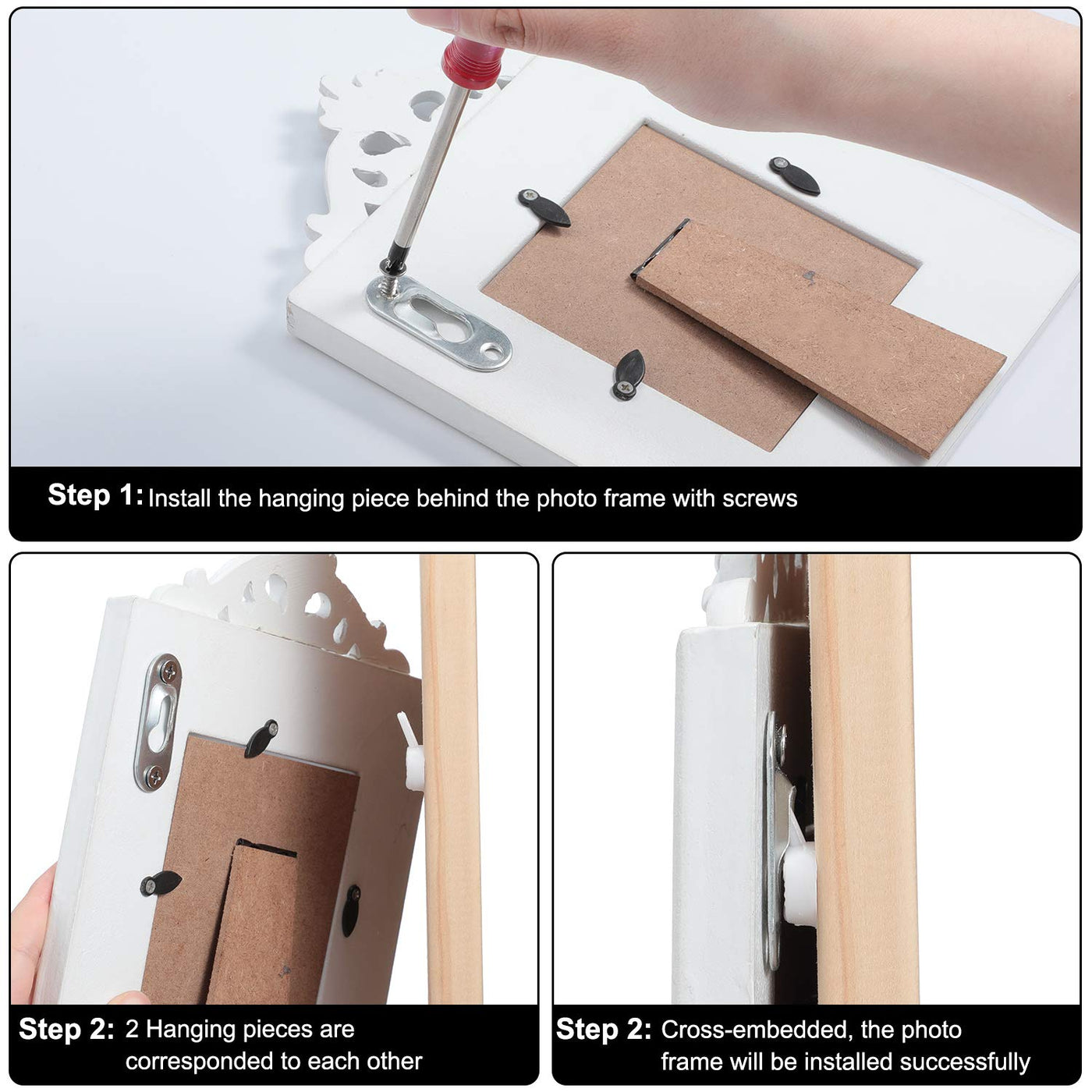 Step 1: Install the hanging piece behind the photo frame with screws

Step 2: 2 Hanging pieces are corresponded to each other

Step 2: Cross-embedded, the photo frame will be installed successfully