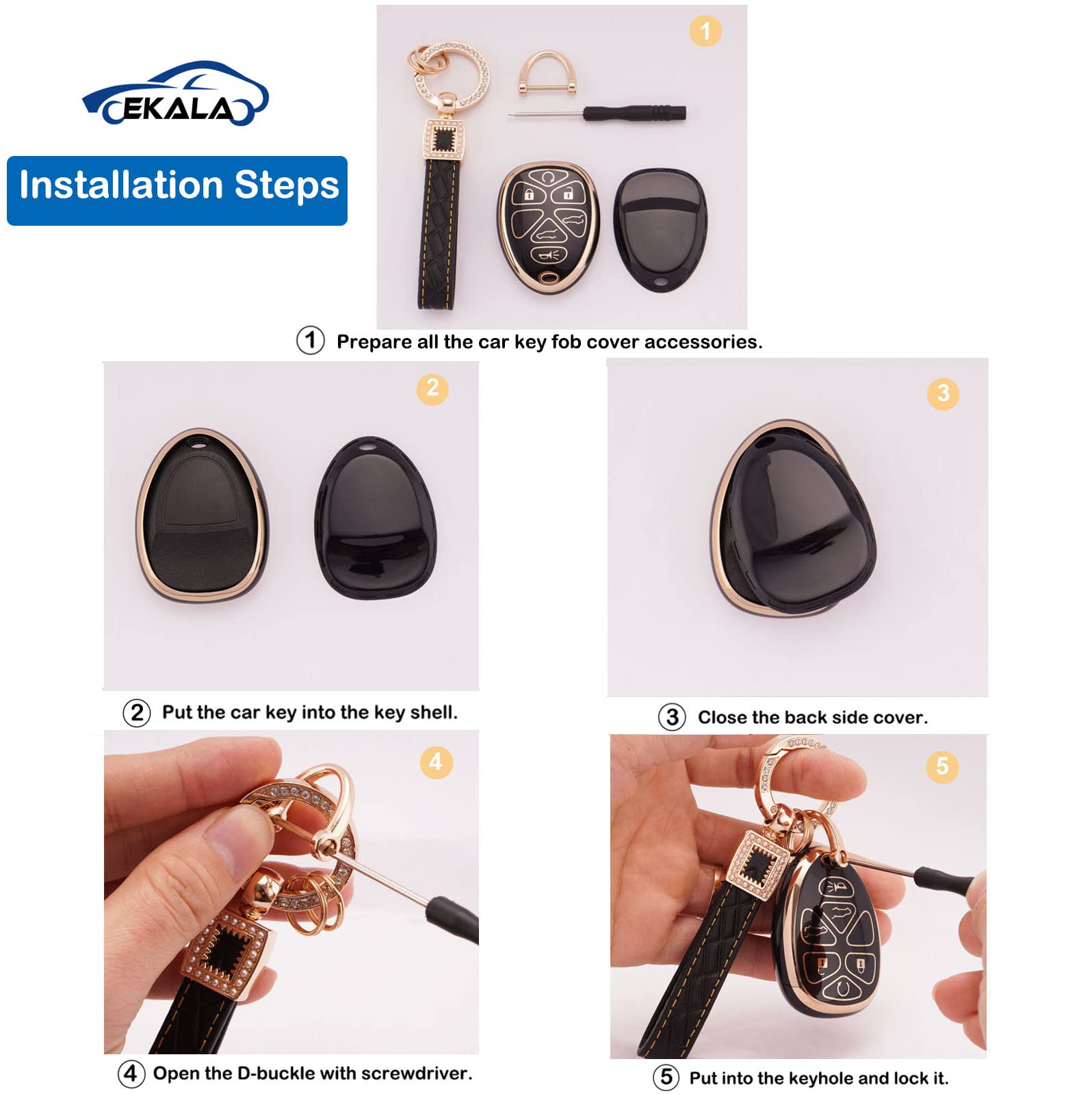 EKALA

Installation Steps

1

① Prepare all the car key fob cover accessories.

2

② Put the car key into the key shell.

3

③ Close the back side cover.

4

④ Open the D-buckle with screwdriver.

5

⑤ Put into the keyhole and lock it.