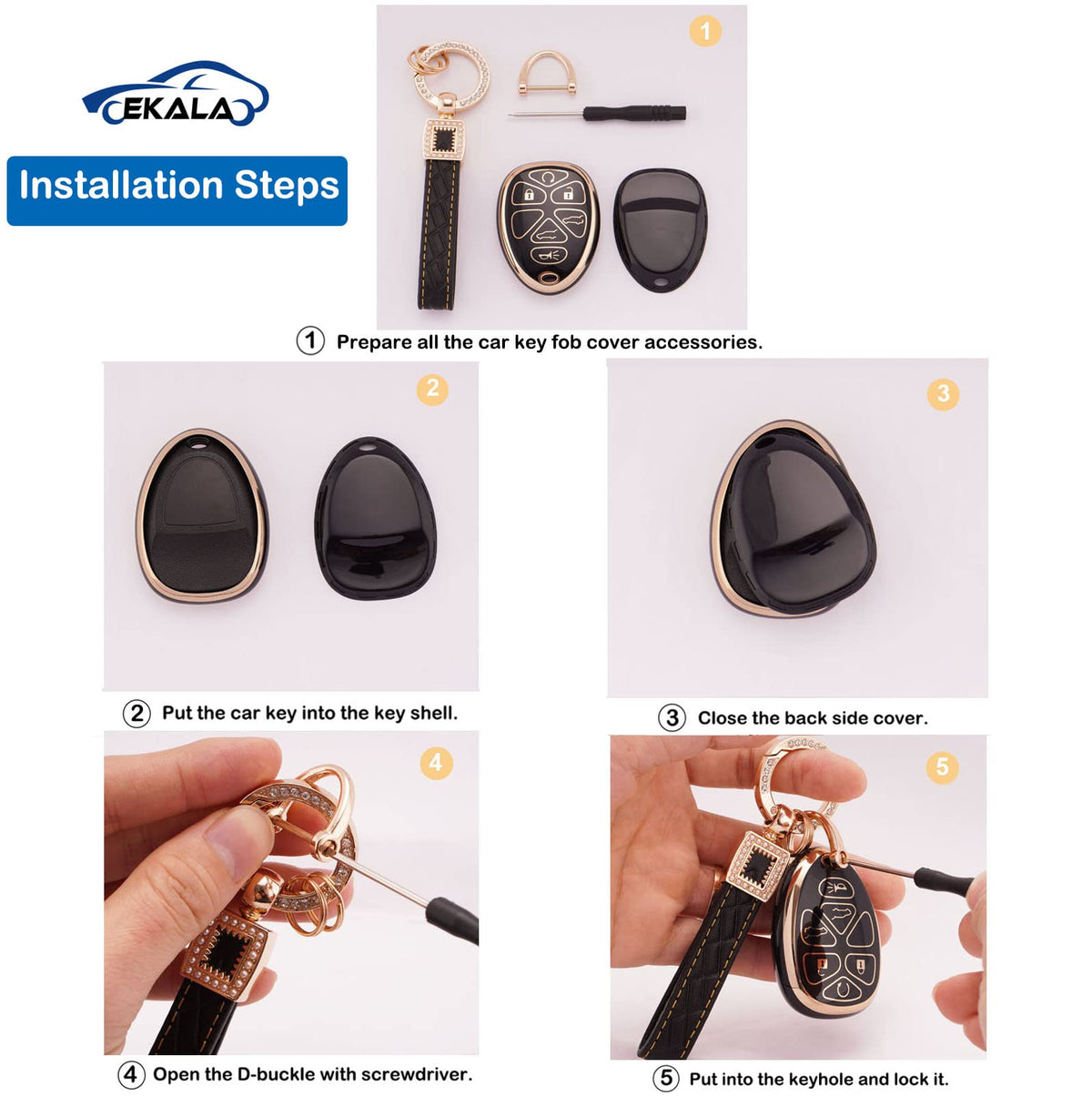 EKALA

Installation Steps

1

① Prepare all the car key fob cover accessories.

2

② Put the car key into the key shell.

3

③ Close the back side cover.

4

④ Open the D-buckle with screwdriver.

5

⑤ Put into the keyhole and lock it.