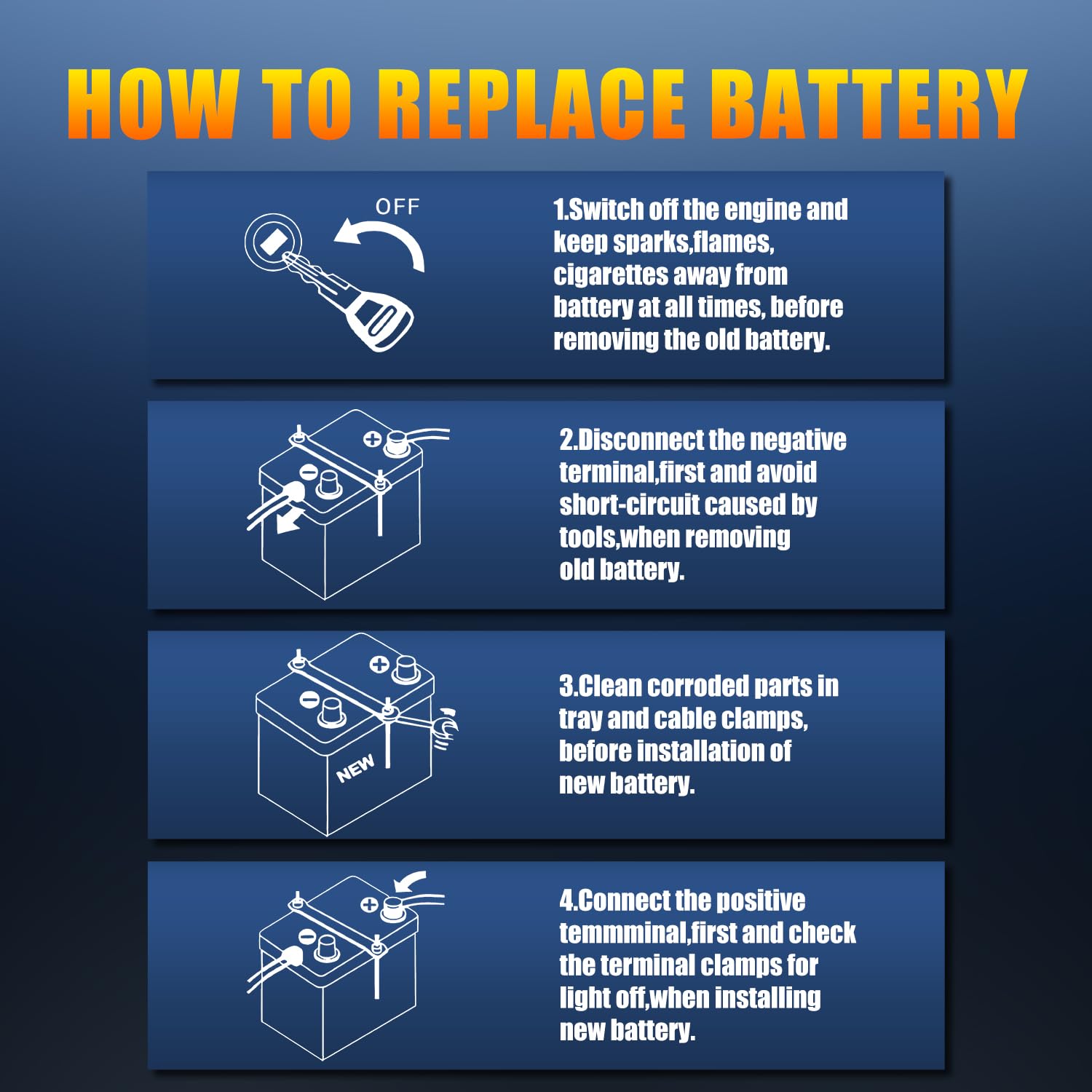 HOW TO REPLACE BATTERY

OFF

1.Switch off the engine and keep sparks,flames, cigarettes away from battery at all times, before removing the old battery.

2.Disconnect the negative terminal,first and avoid short-circuit caused by tools,when removing old battery.

NEW

3.Clean corroded parts in tray and cable clamps, before installation of new battery.

4.Connect the positive temmminal,first and check the terminal clamps for light off,when installing new battery.