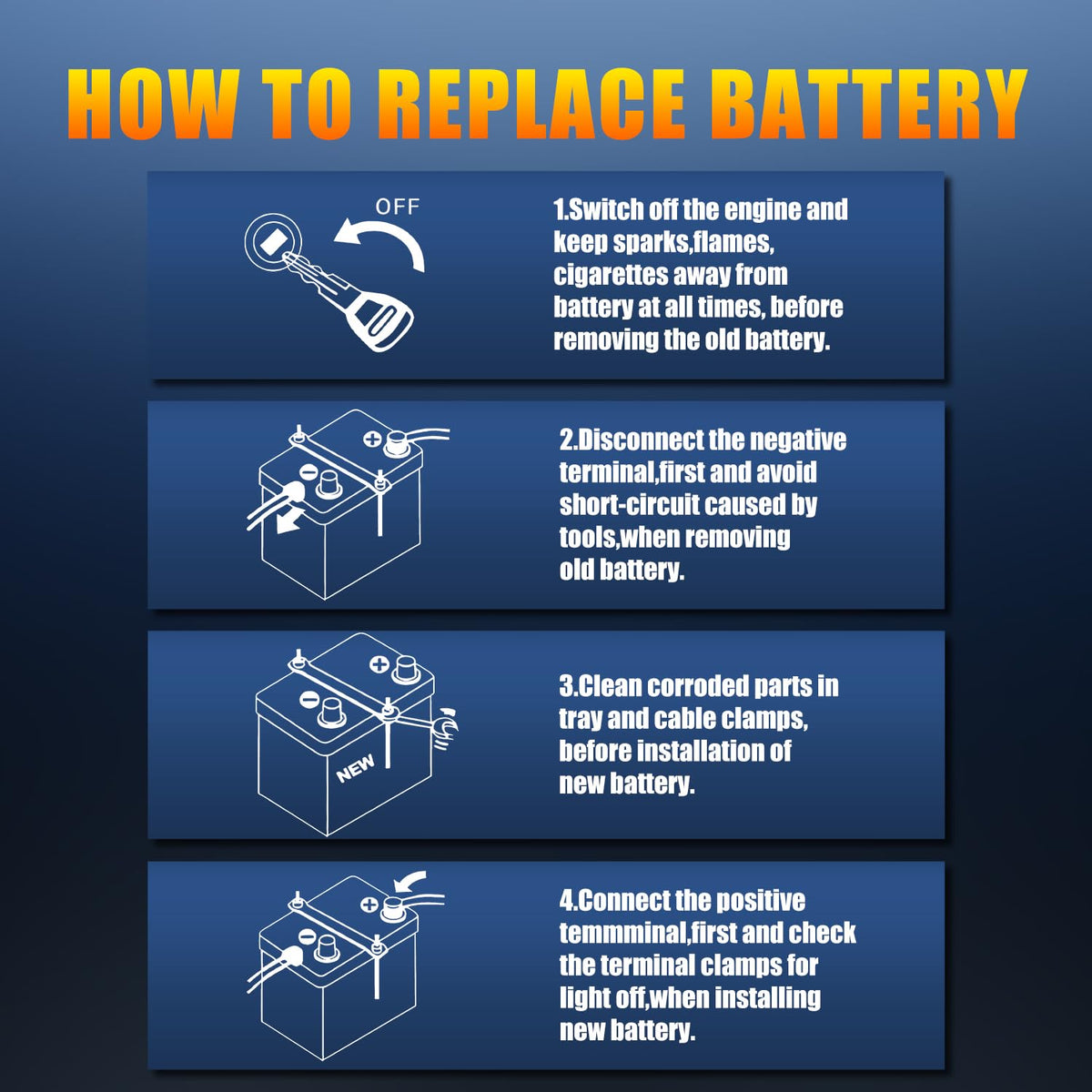 HOW TO REPLACE BATTERY

OFF

1.Switch off the engine and keep sparks,flames, cigarettes away from battery at all times, before removing the old battery.

2.Disconnect the negative terminal,first and avoid short-circuit caused by tools,when removing old battery.

NEW

3.Clean corroded parts in tray and cable clamps, before installation of new battery.

4.Connect the positive temmminal,first and check the terminal clamps for light off,when installing new battery.