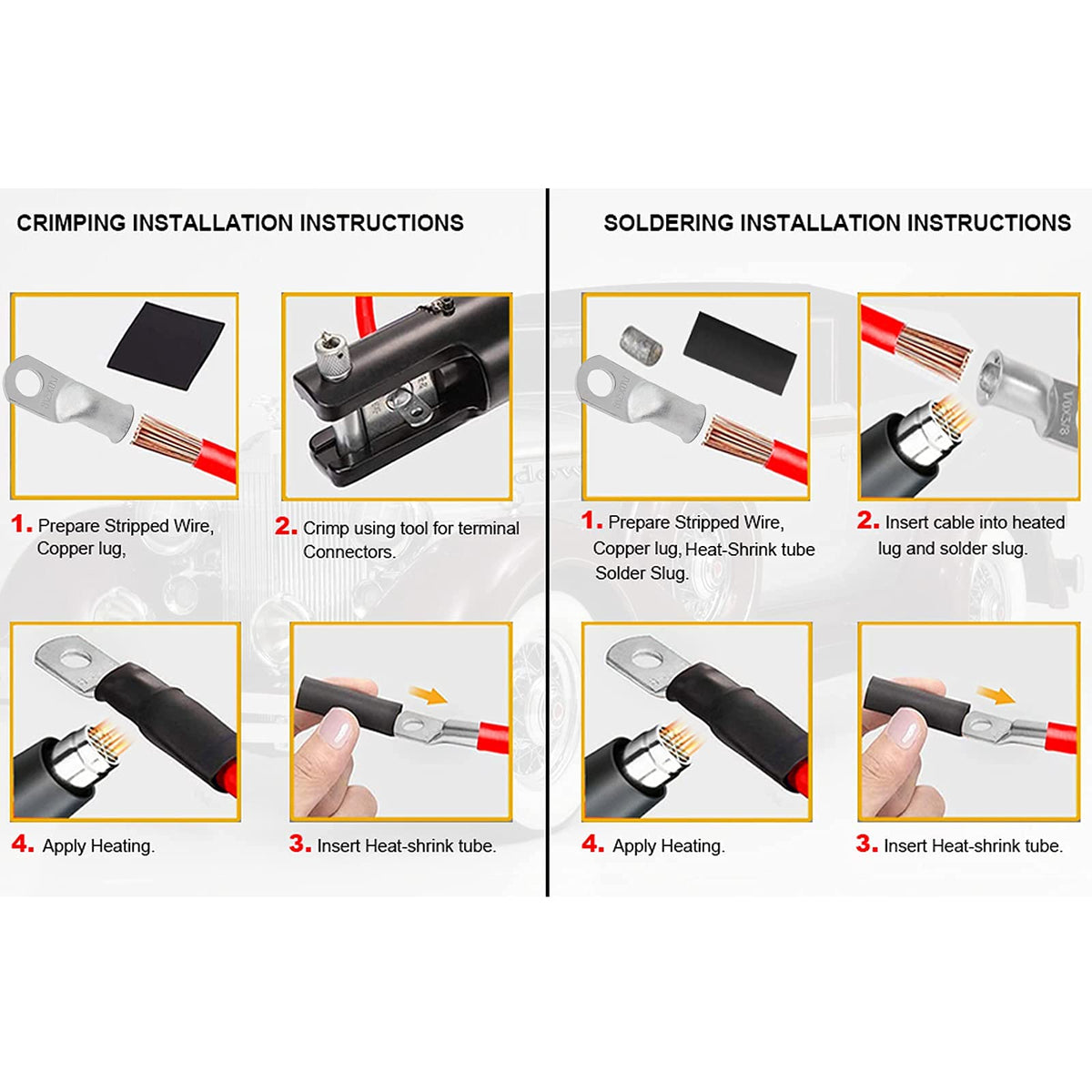 CRIMPING INSTALLATION INSTRUCTIONS

1. Prepare Stripped Wire, Copper lug,

2. Crimp using tool for terminal Connectors.

4. Apply Heating.

3. Insert Heat-shrink tube.

SOLDERING INSTALLATION INSTRUCTIONS

1. Prepare Stripped Wire, Copper lug, Heat-Shrink tube Solder Slug.

2. Insert cable into heated lug and solder slug.

4. Apply Heating.

3. Insert Heat-shrink tube.