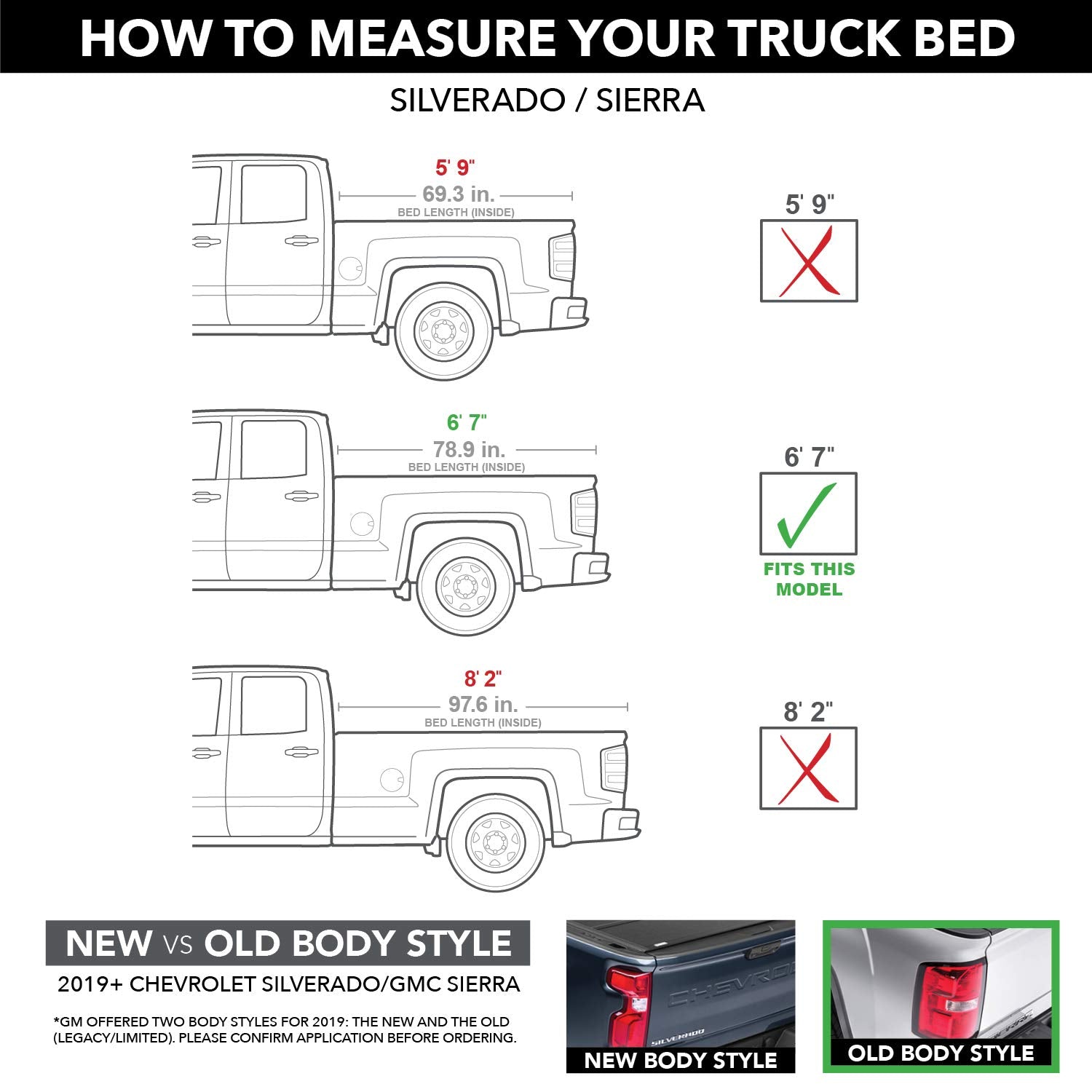 HOW TO MEASURE YOUR TRUCK BED

SILVERADO / SIERRA

5' 9"
69.3 in.
BED LENGTH (INSIDE)

5' 9"

6' 7"
78.9 in.
BED LENGTH (INSIDE)

6' 7"

FITS THIS MODEL

8' 2"
97.6 in.
BED LENGTH (INSIDE)

8' 2"

NEW VS OLD BODY STYLE

2019+ CHEVROLET SILVERADO/GMC SIERRA

*GM OFFERED TWO BODY STYLES FOR 2019: THE NEW AND THE OLD (LEGACY/LIMITED). PLEASE CONFIRM APPLICATION BEFORE ORDERING.

CHEVROLET
SILVERADO
NEW BODY STYLE

OLD BODY STYLE