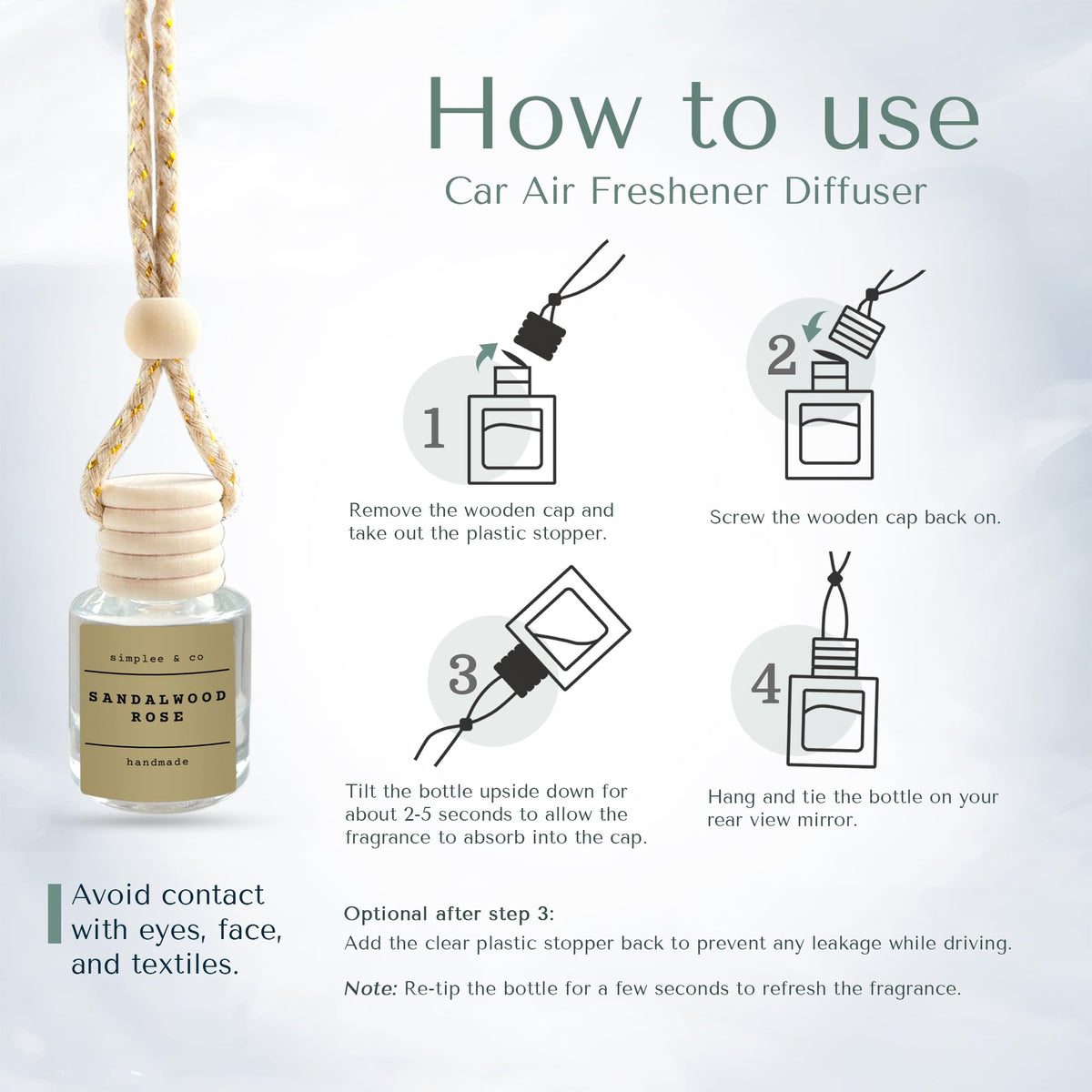 How to use
Car Air Freshener Diffuser

simplee & co
SANDALWOOD ROSE
handmade

1
Remove the wooden cap and take out the plastic stopper.

2
Screw the wooden cap back on.

3
Tilt the bottle upside down for about 2-5 seconds to allow the fragrance to absorb into the cap.

4
Hang and tie the bottle on your rear view mirror.

Avoid contact with eyes, face, and textiles.

Optional after step 3:
Add the clear plastic stopper back to prevent any leakage while driving.

Note: Re-tip the bottle for a few seconds to refresh the fragrance.