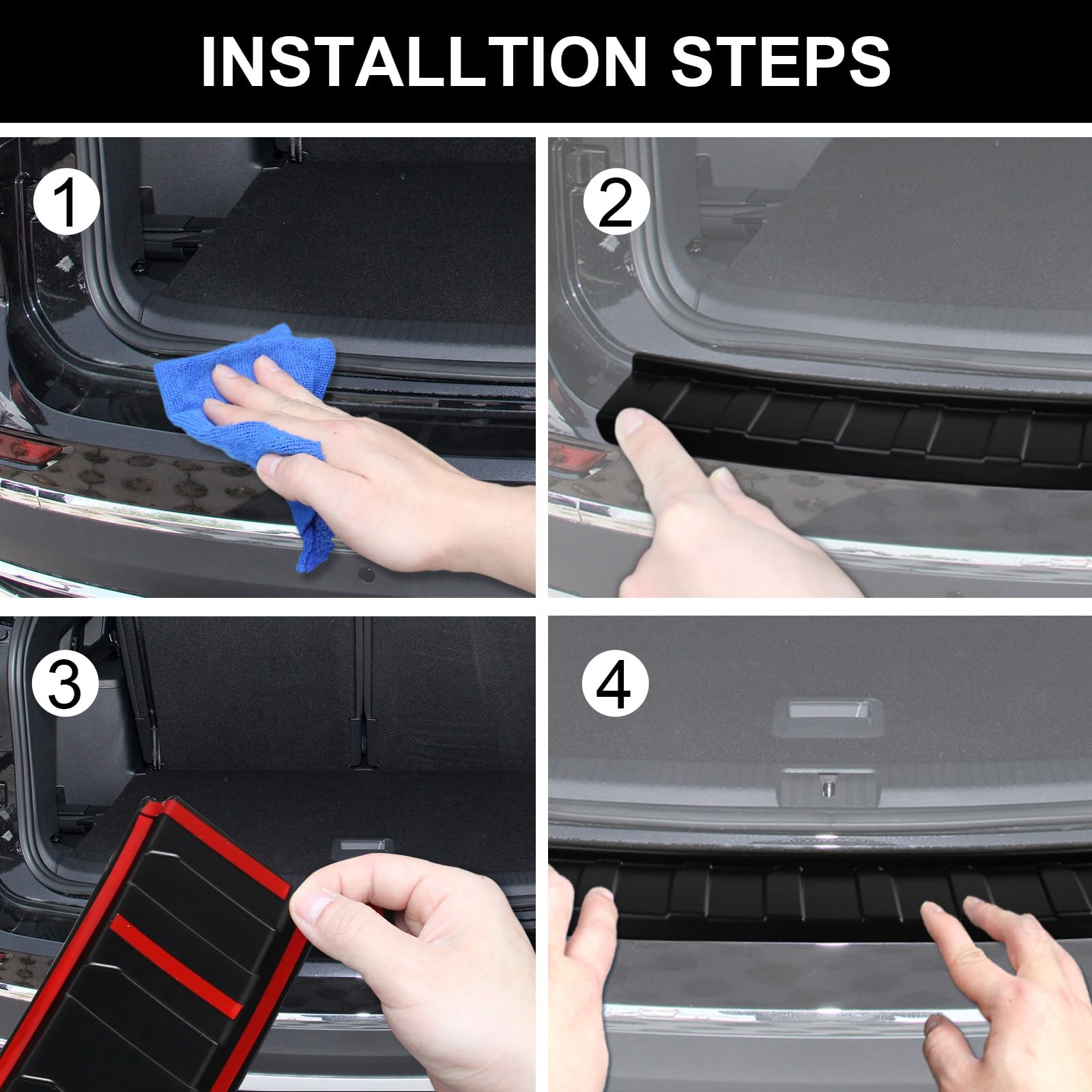 INSTALLTION STEPS

1

2

3

4