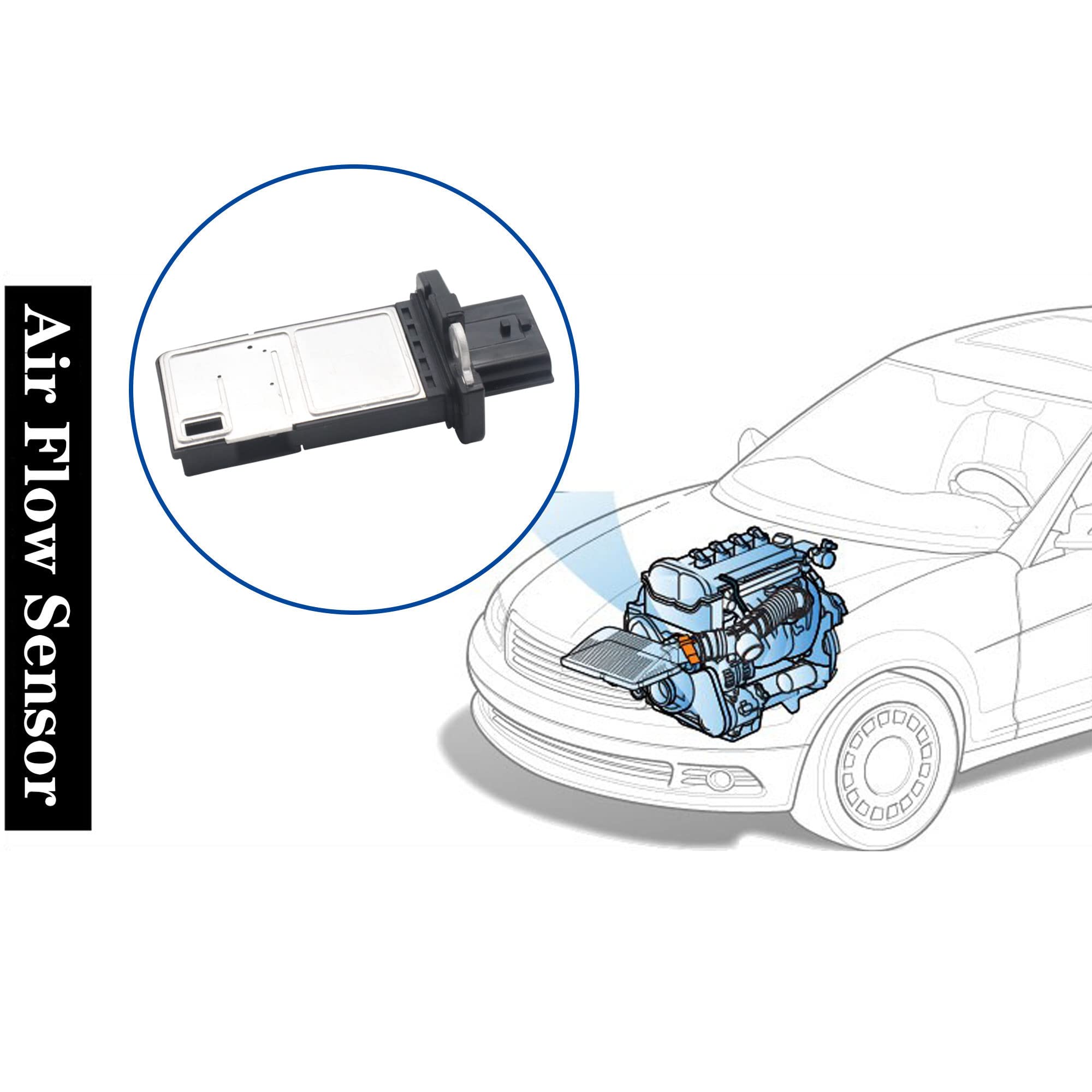 Air Flow Sensor