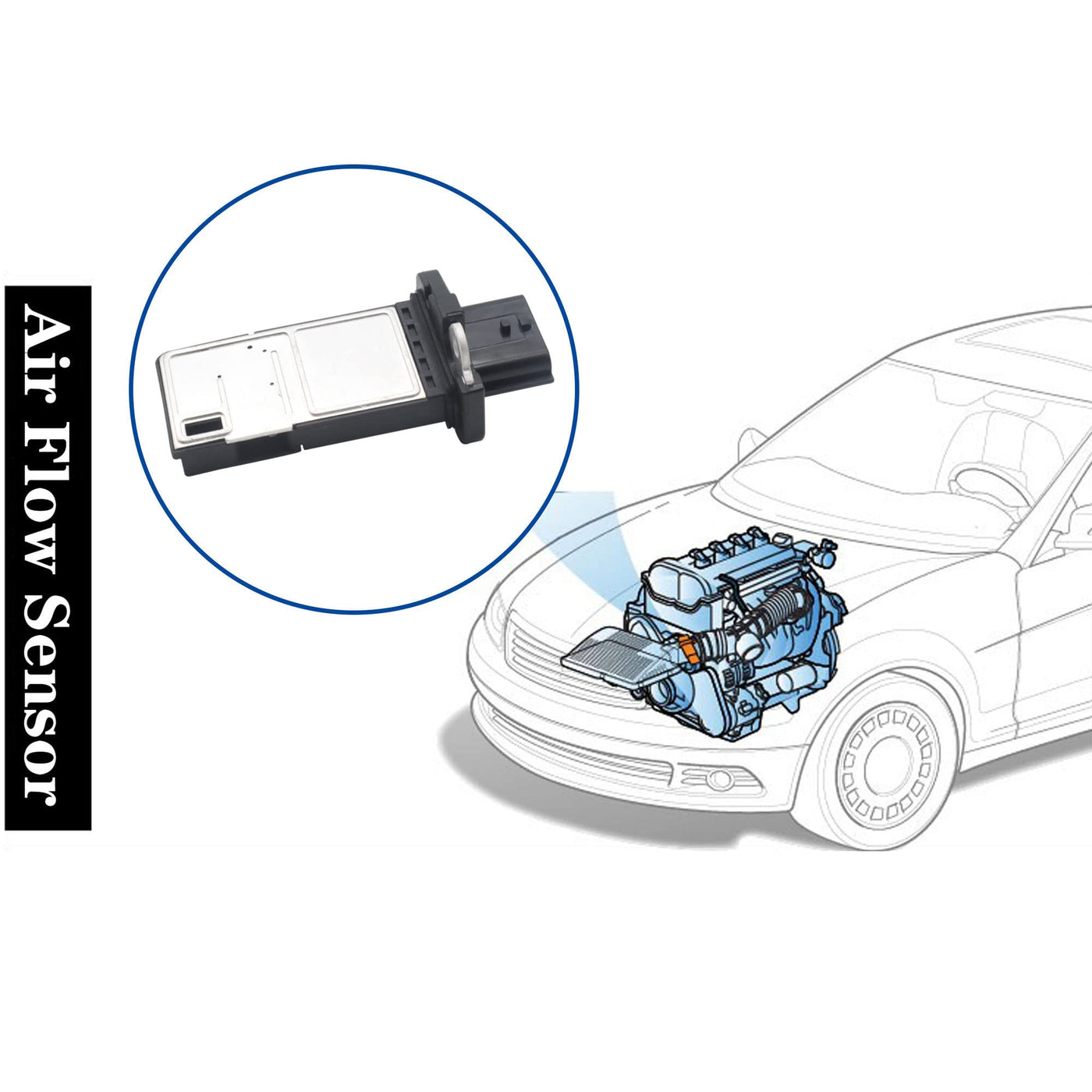 Air Flow Sensor