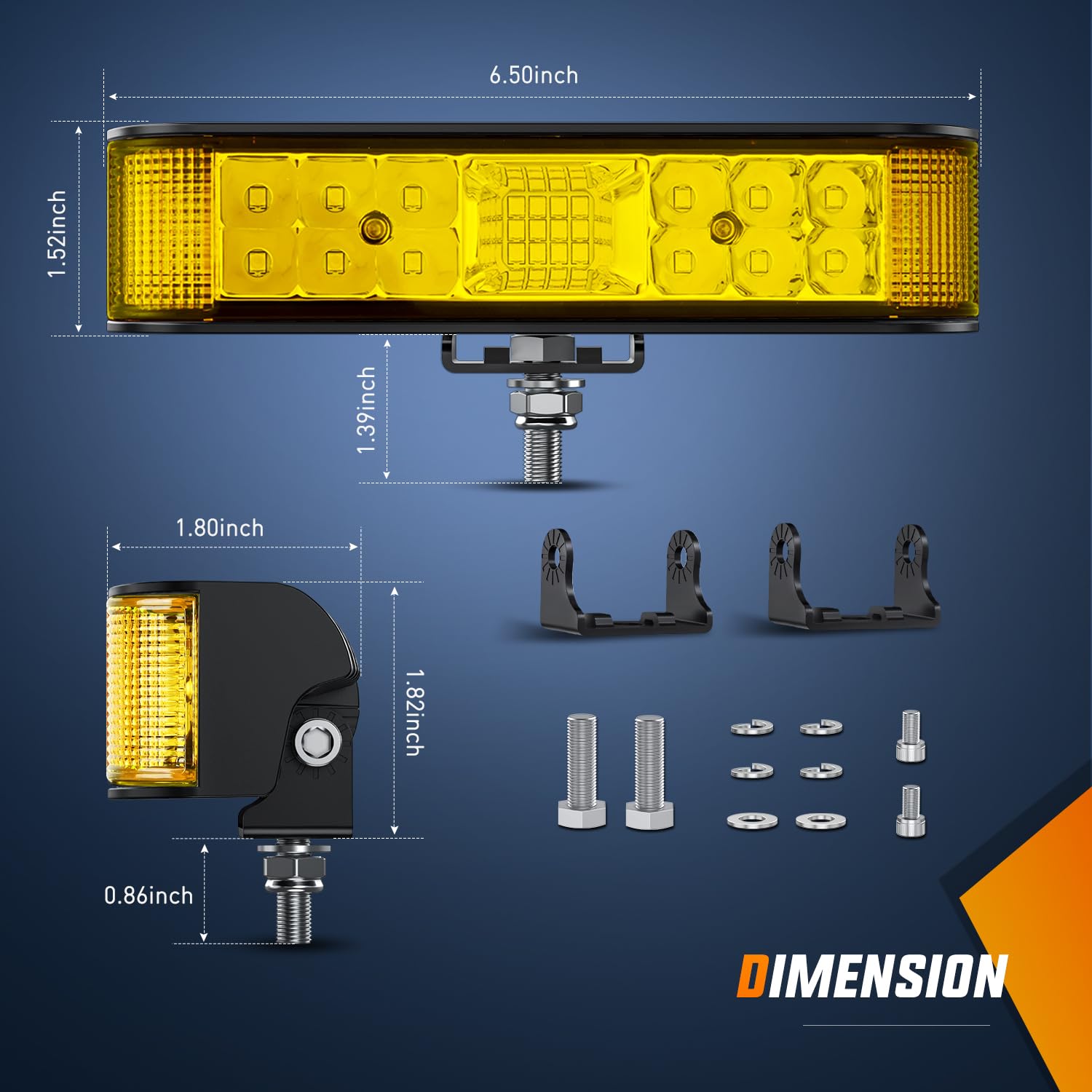 6.50inch

1.52inch

1.39inch

1.80inch

1.82inch

0.86inch

DIMENSION