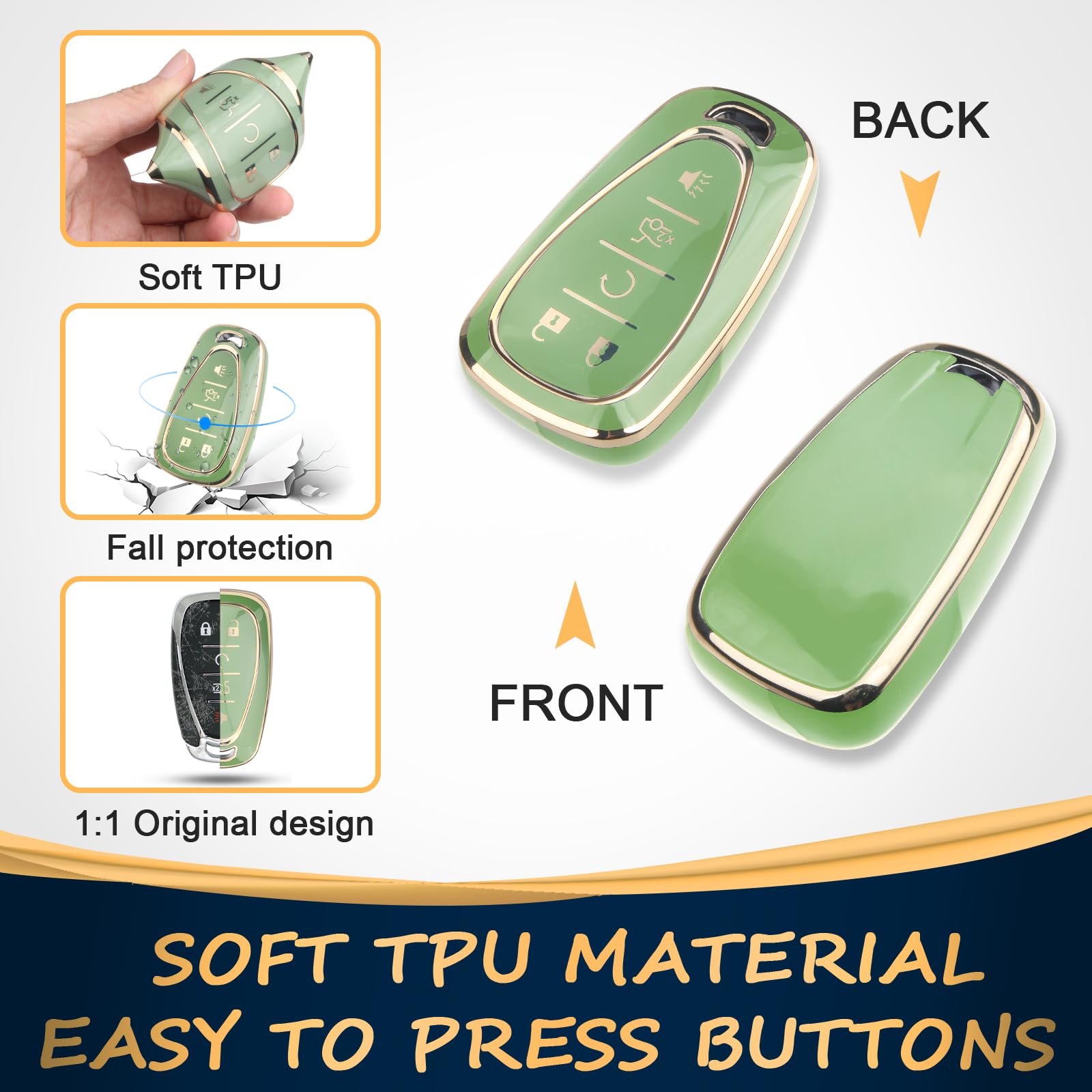 Soft TPU

Fall protection

1:1 Original design

BACK

FRONT

SOFT TPU MATERIAL
EASY TO PRESS BUTTONS