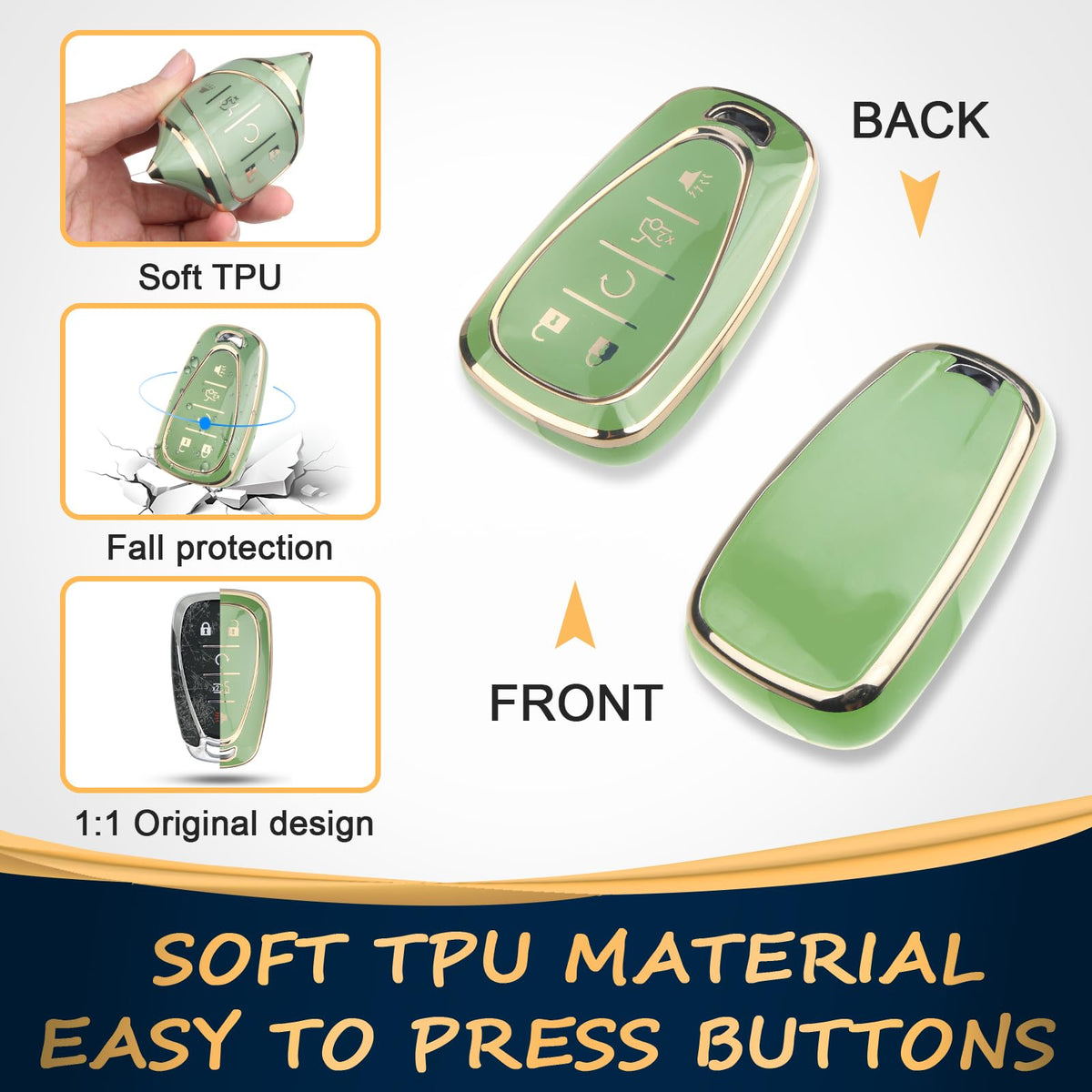 Soft TPU

Fall protection

1:1 Original design

BACK

FRONT

SOFT TPU MATERIAL
EASY TO PRESS BUTTONS