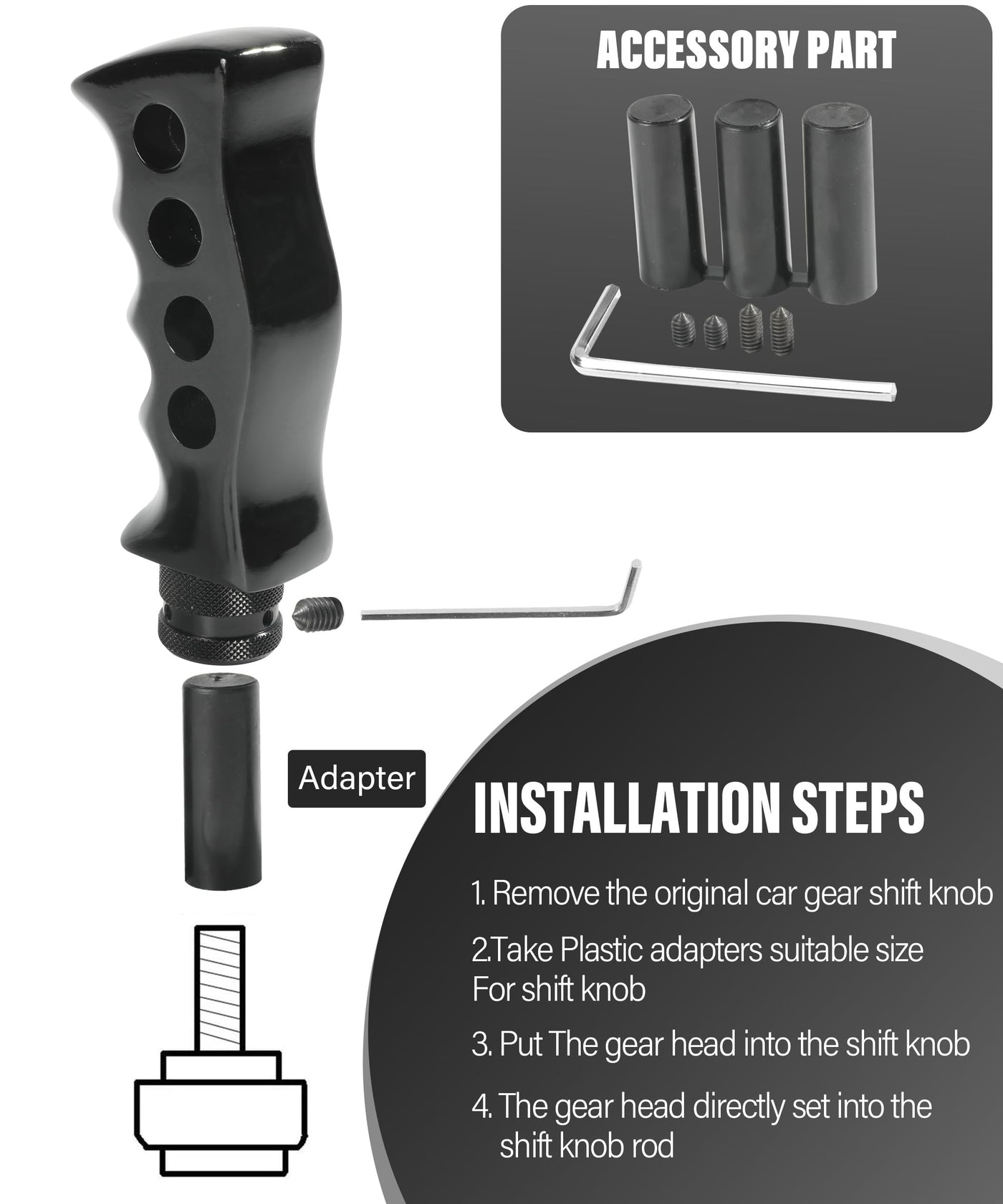 ACCESSORY PART

Adapter

INSTALLATION STEPS

1. Remove the original car gear shift knob

2.Take Plastic adapters suitable size For shift knob

3. Put The gear head into the shift knob

4. The gear head directly set into the shift knob rod