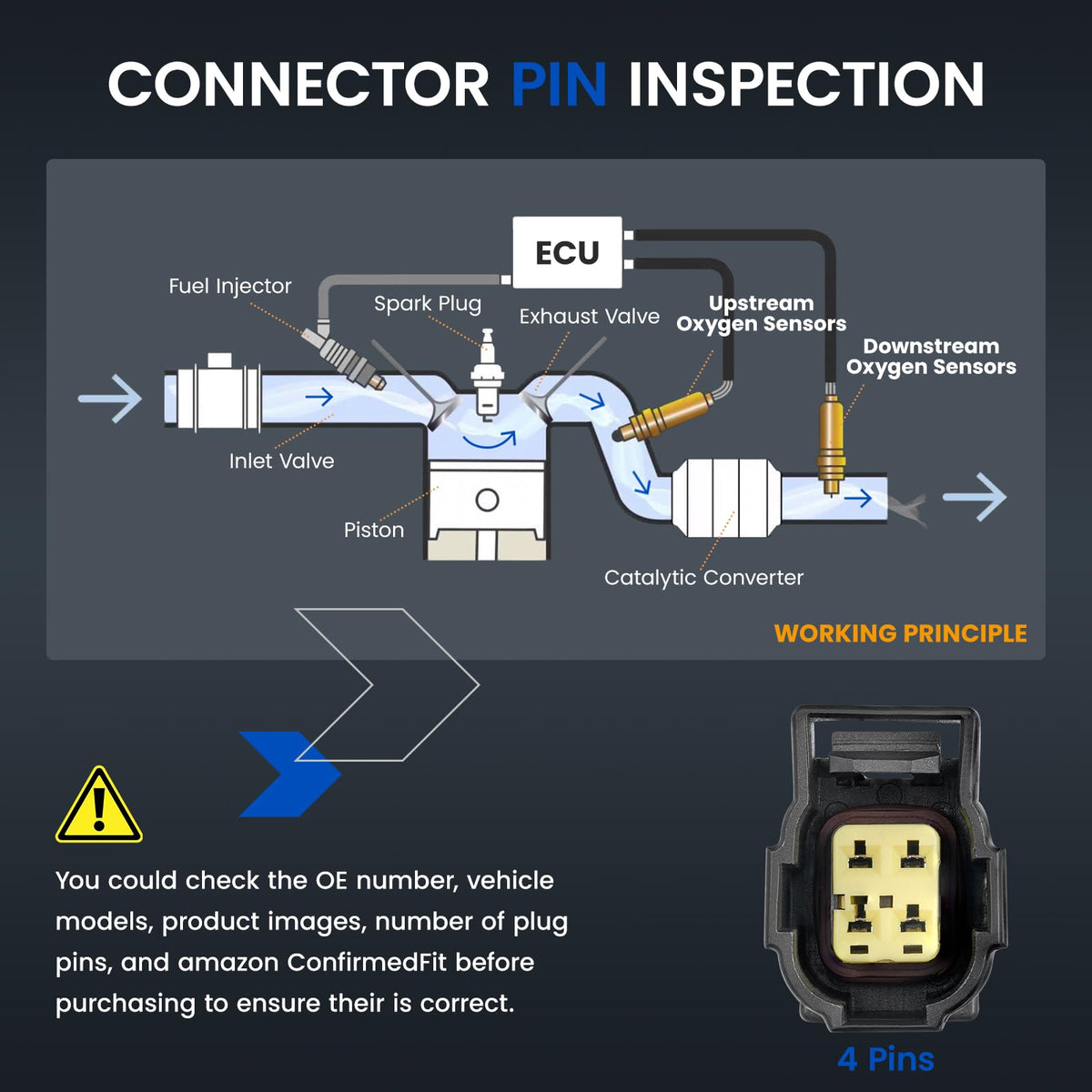 CONNECTOR PIN INSPECTION

ECU

Fuel Injector

Spark Plug

Exhaust Valve

Upstream Oxygen Sensors

Downstream Oxygen Sensors

Inlet Valve

Piston

Catalytic Converter

WORKING PRINCIPLE

You could check the OE number, vehicle models, product images, number of plug pins, and amazon ConfirmedFit before purchasing to ensure their is correct.

4 Pins