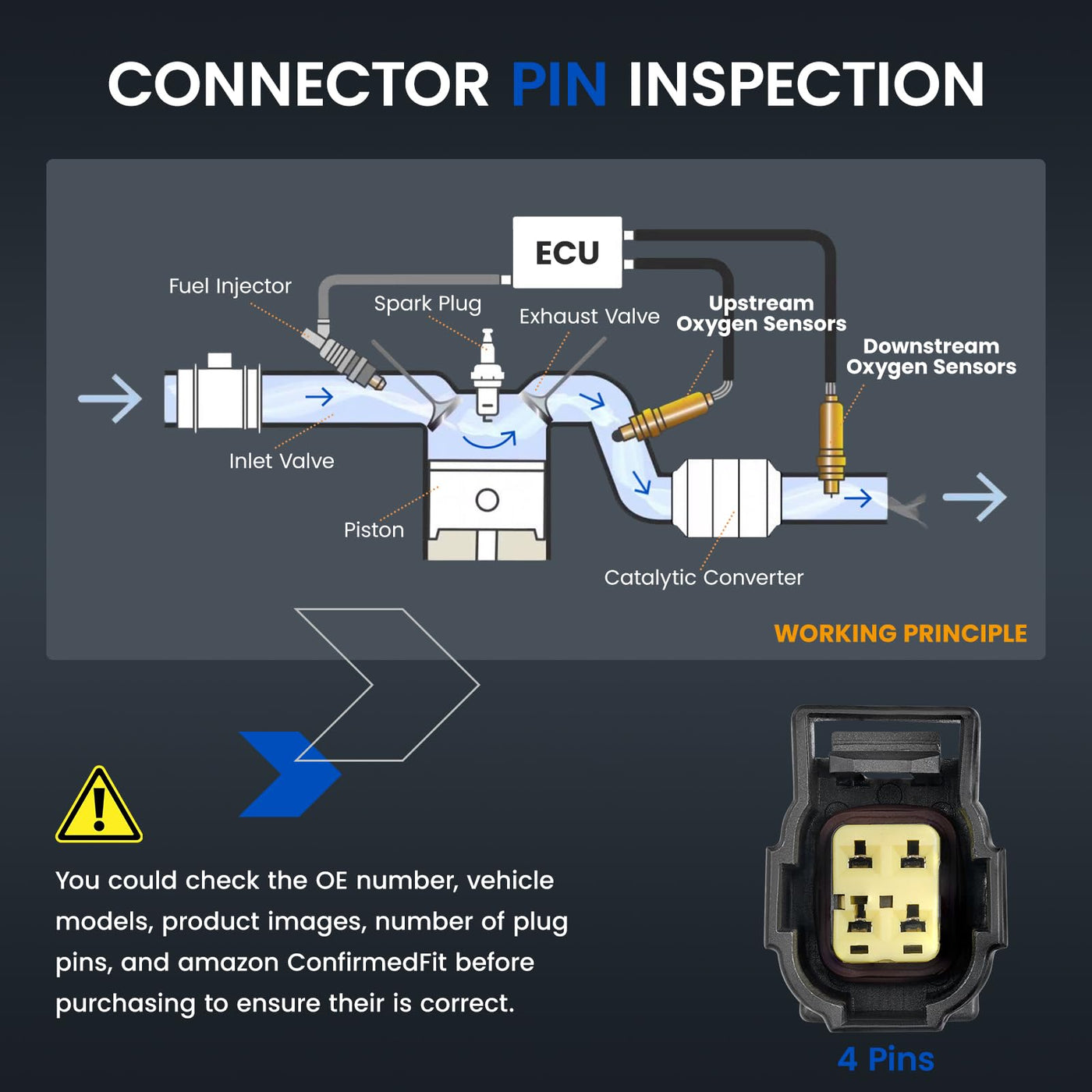 CONNECTOR PIN INSPECTION

ECU

Fuel Injector

Spark Plug

Exhaust Valve

Upstream Oxygen Sensors

Downstream Oxygen Sensors

Inlet Valve

Piston

Catalytic Converter

WORKING PRINCIPLE

You could check the OE number, vehicle models, product images, number of plug pins, and amazon ConfirmedFit before purchasing to ensure their is correct.

4 Pins