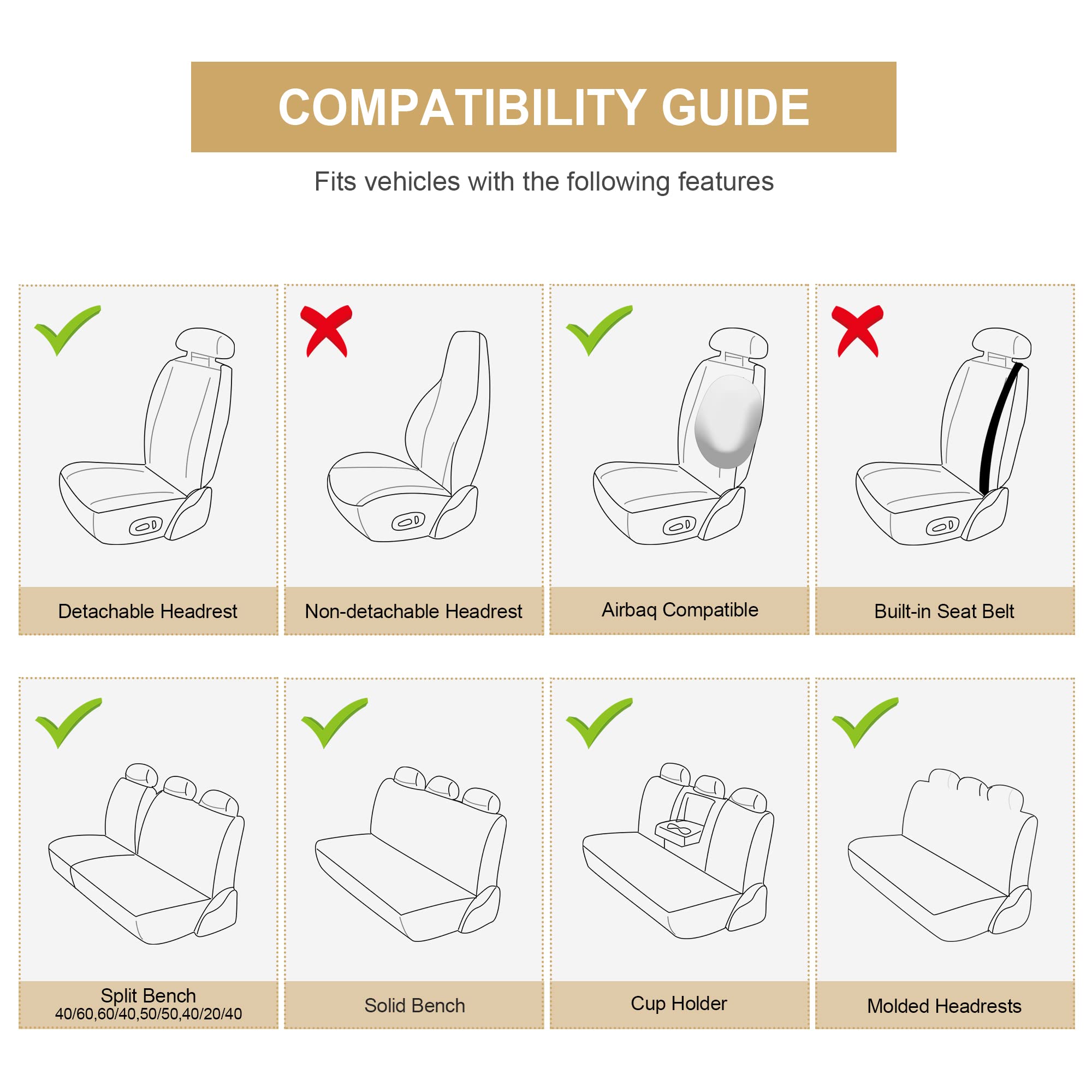 COMPATIBILITY GUIDE

Fits vehicles with the following features

Detachable Headrest

Non-detachable Headrest

Airbaq Compatible

Built-in Seat Belt

Split Bench
40/60,60/40,50/50,40/20/40

Solid Bench

Cup Holder

Molded Headrests