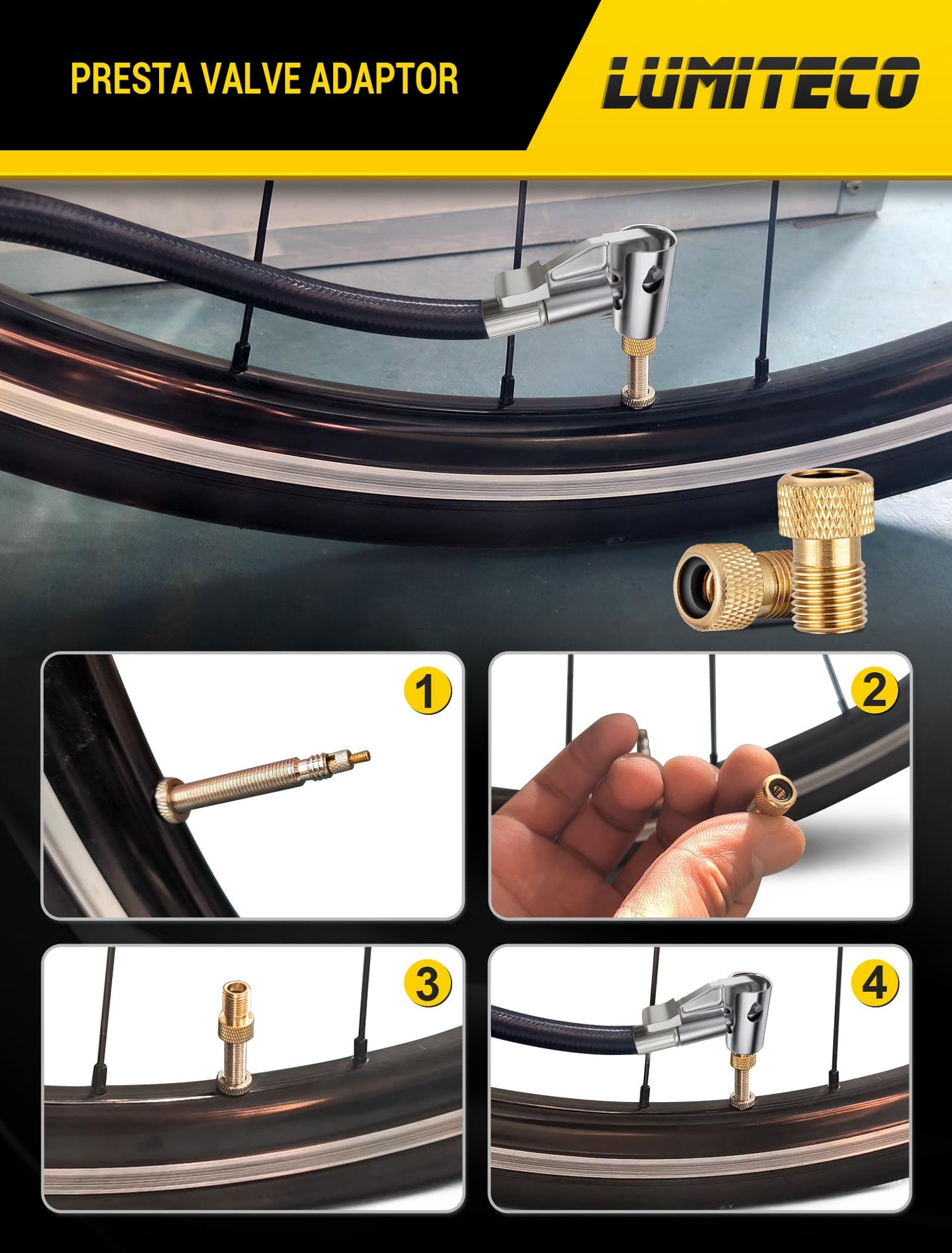 PRESTA VALVE ADAPTOR

LUMITECO

1

2

3

4