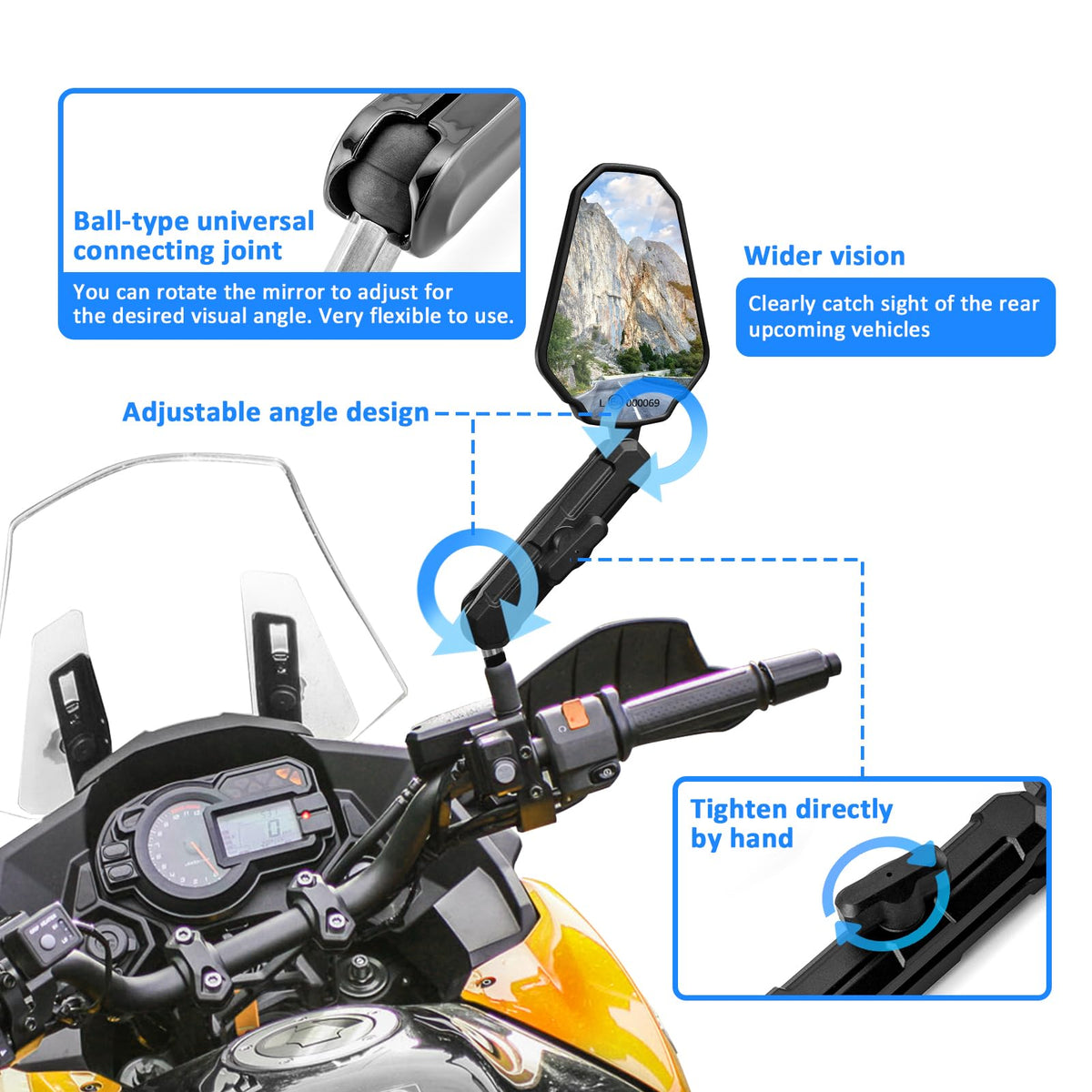 Ball-type universal connecting joint

You can rotate the mirror to adjust for the desired visual angle. Very flexible to use.

Wider vision

Clearly catch sight of the rear upcoming vehicles

L 000069

Adjustable angle design

Tighten directly by hand