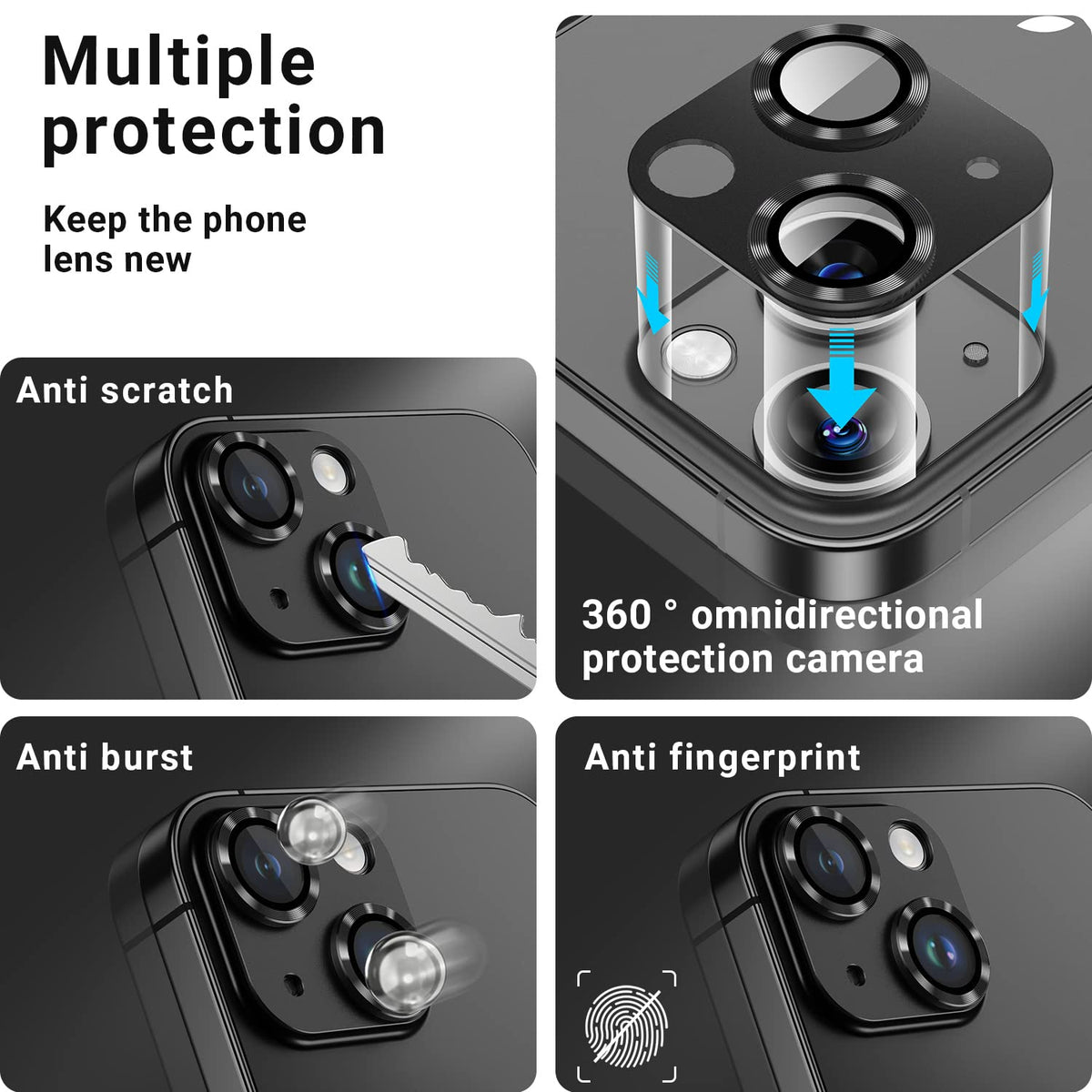 Multiple protection

Keep the phone lens new

Anti scratch

360 ° omnidirectional protection camera

Anti burst

Anti fingerprint