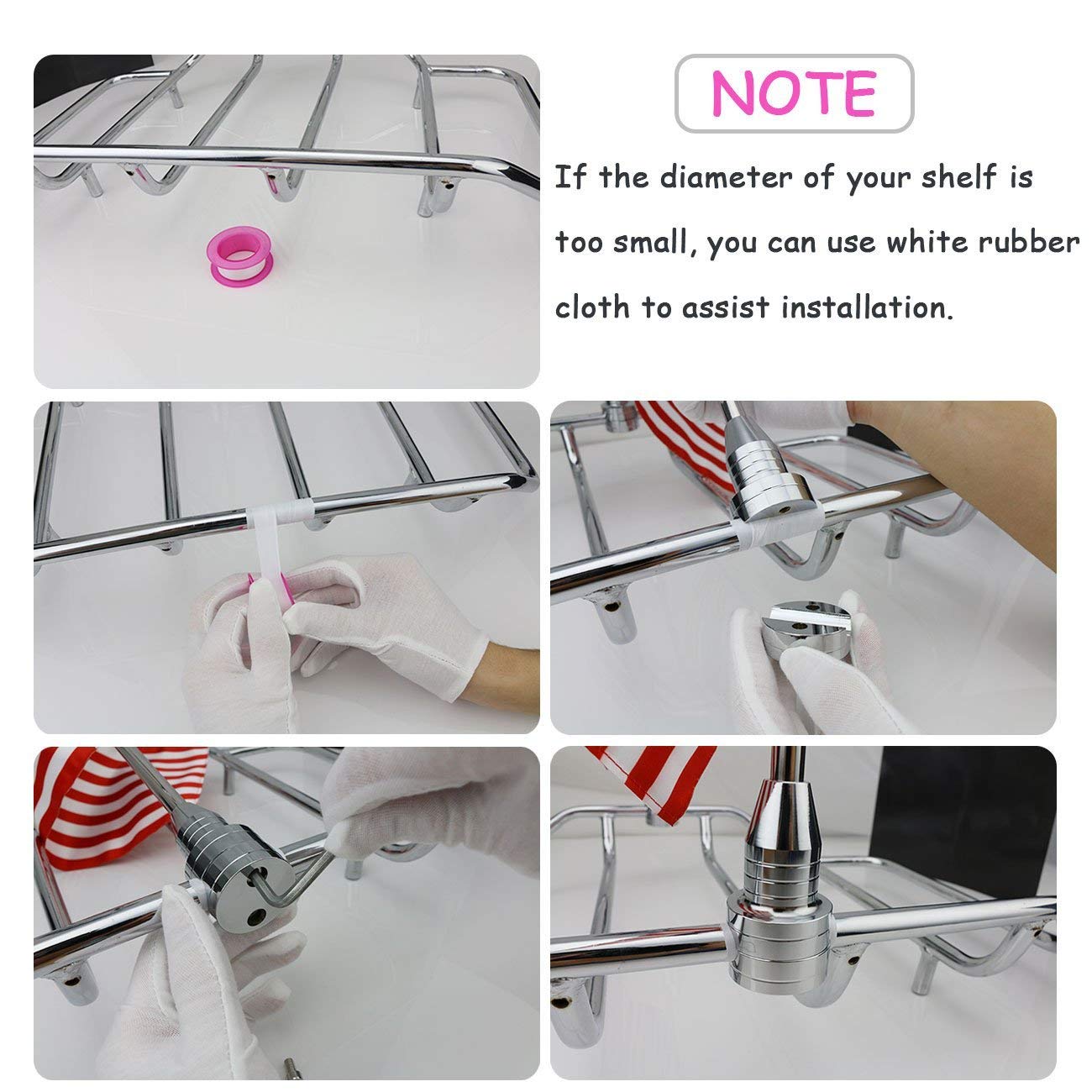 NOTE

If the diameter of your shelf is too small, you can use white rubber cloth to assist installation.