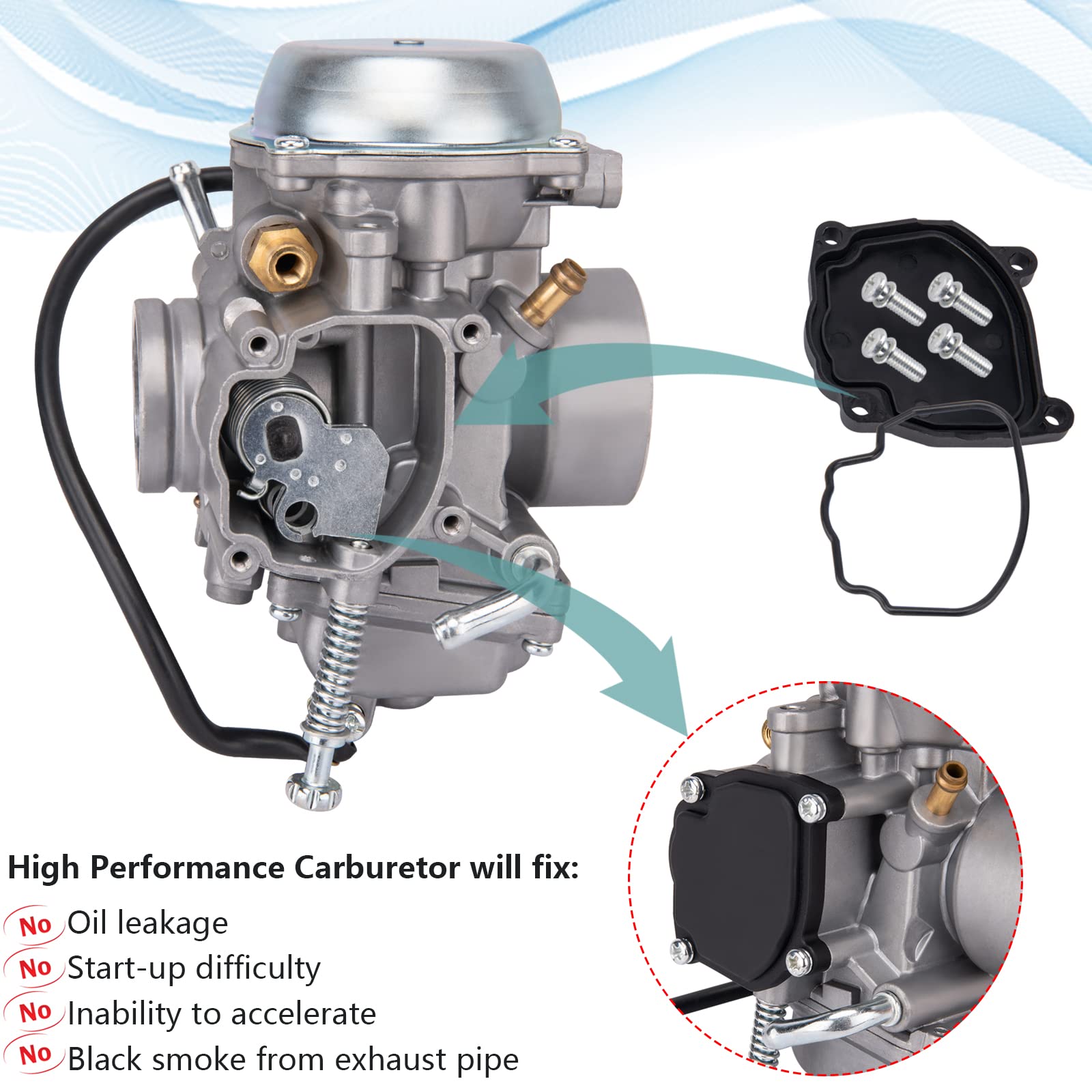 High Performance Carburetor will fix:

No Oil leakage
No Start-up difficulty
No Inability to accelerate
No Black smoke from exhaust pipe