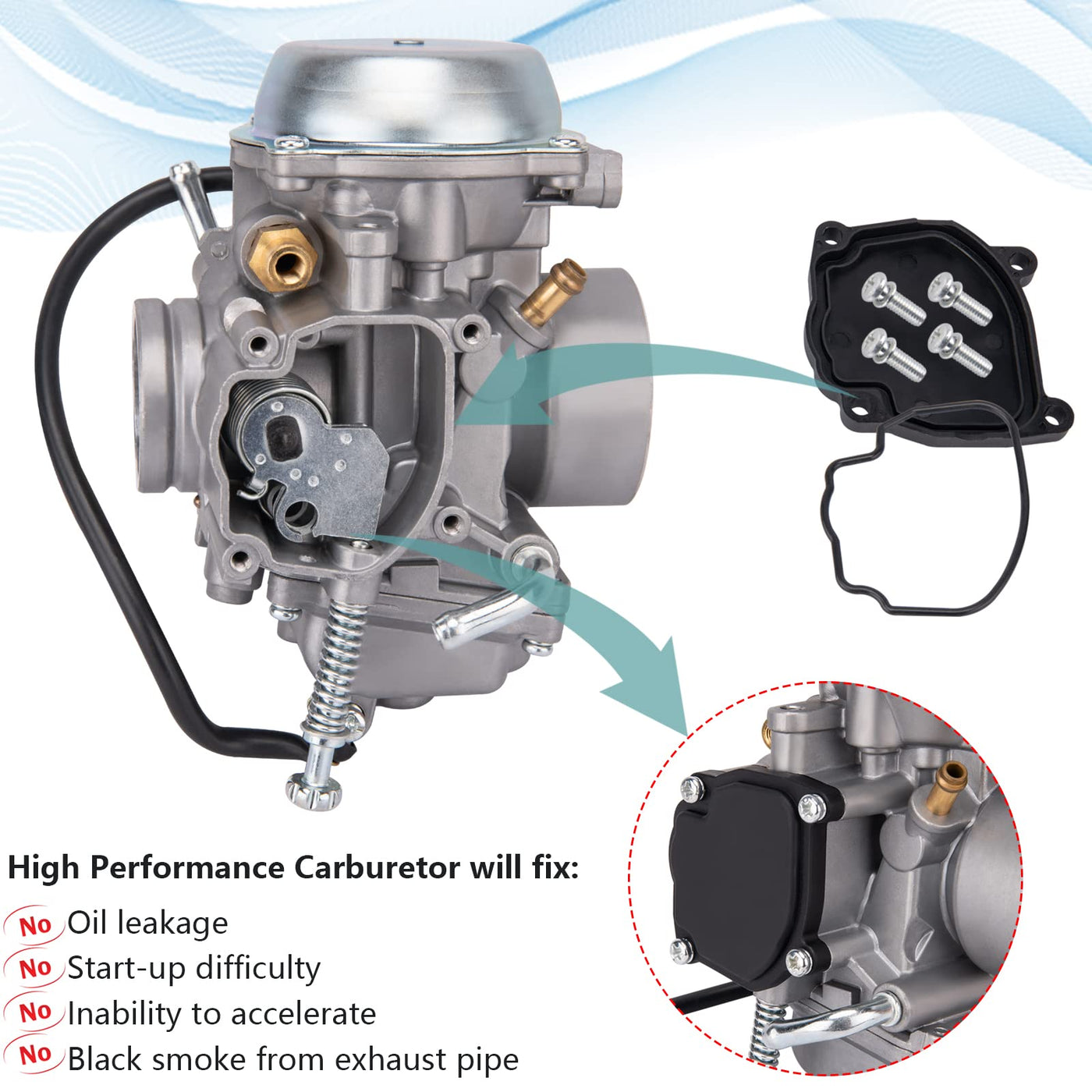 High Performance Carburetor will fix:

No Oil leakage

No Start-up difficulty

No Inability to accelerate

No Black smoke from exhaust pipe