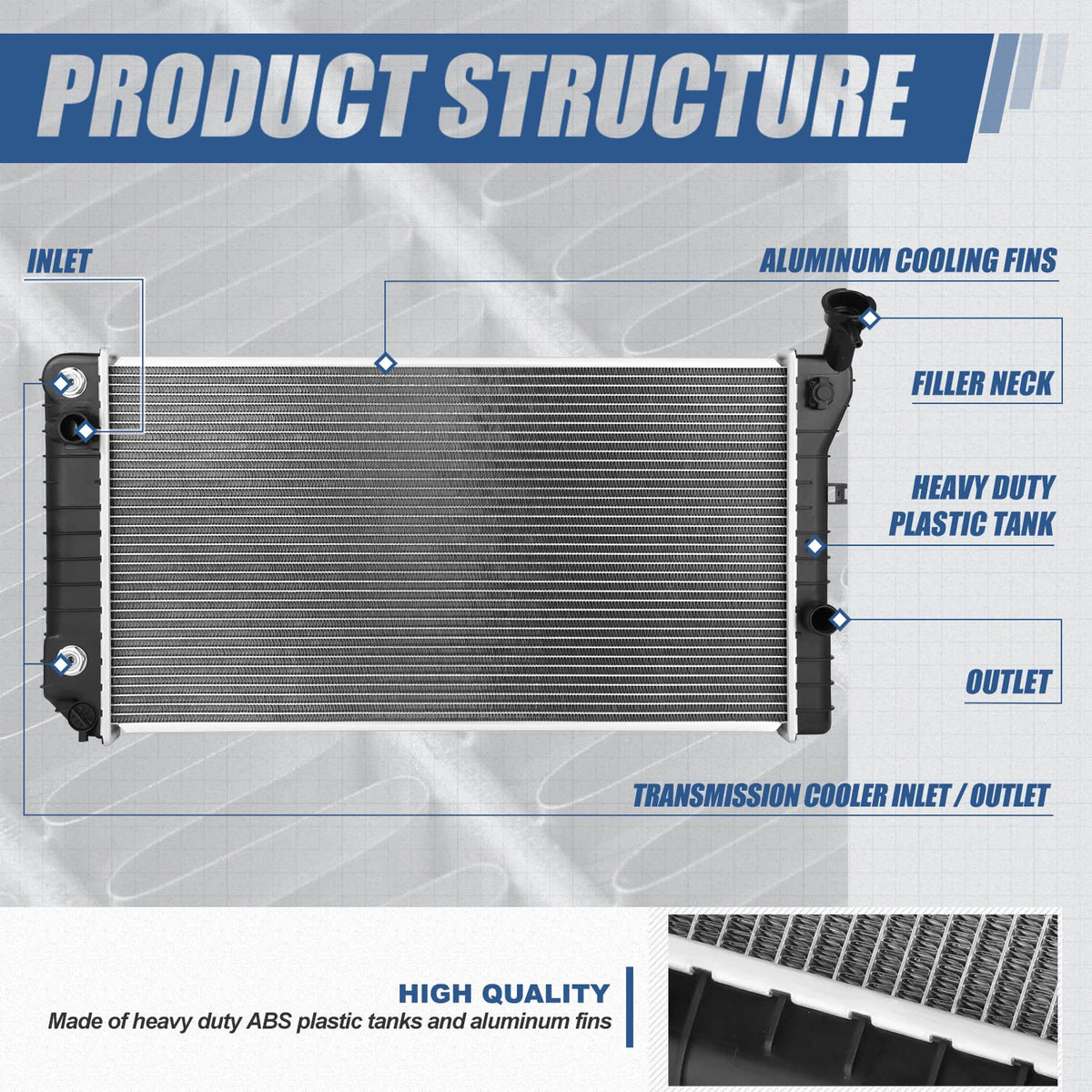 PRODUCT STRUCTURE

INLET

ALUMINUM COOLING FINS

FILLER NECK

HEAVY DUTY PLASTIC TANK

OUTLET

TRANSMISSION COOLER INLET / OUTLET

HIGH QUALITY

Made of heavy duty ABS plastic tanks and aluminum fins