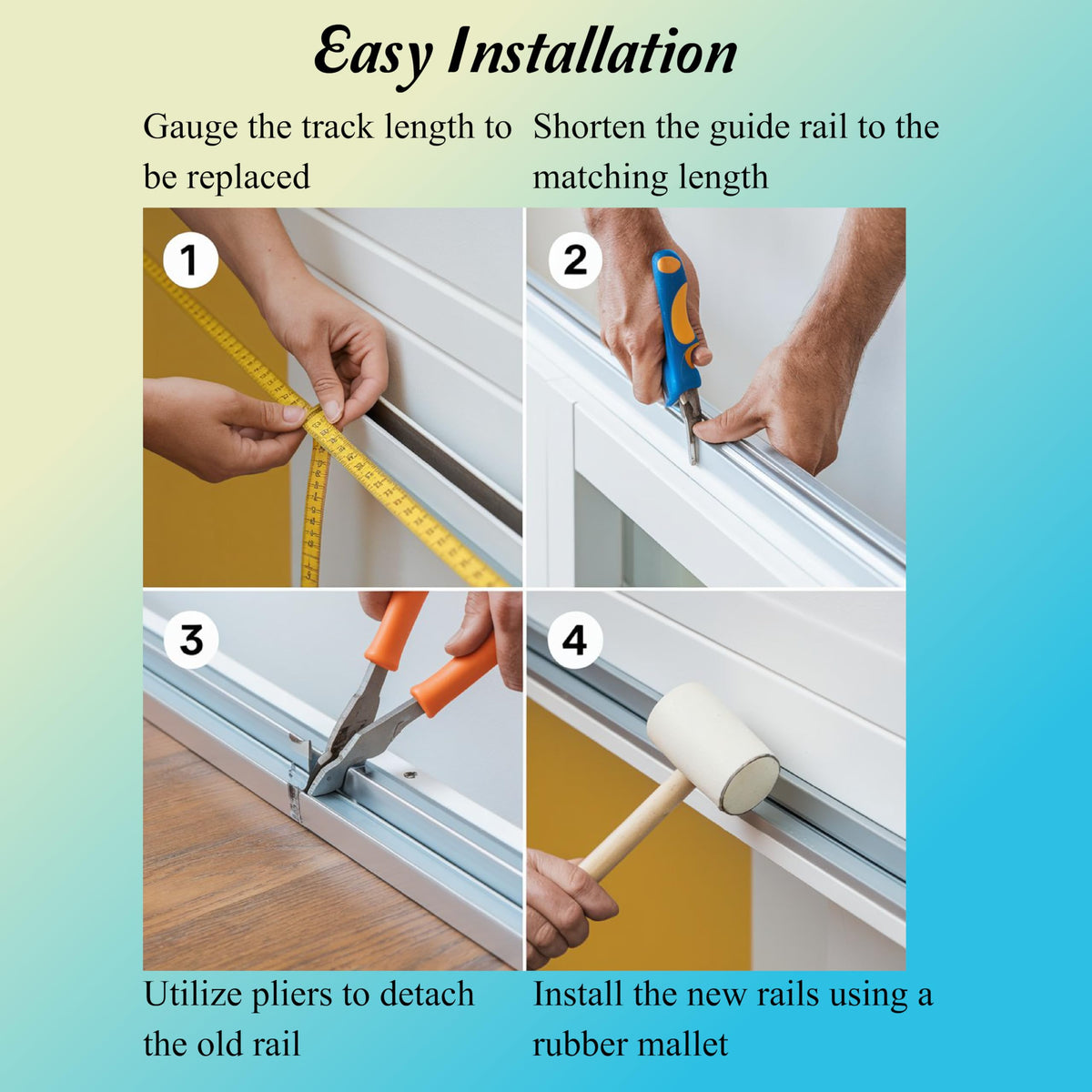 Easy Installation

Gauge the track length to be replaced

Shorten the guide rail to the matching length

1

2

3

4

Utilize pliers to detach the old rail

Install the new rails using a rubber mallet