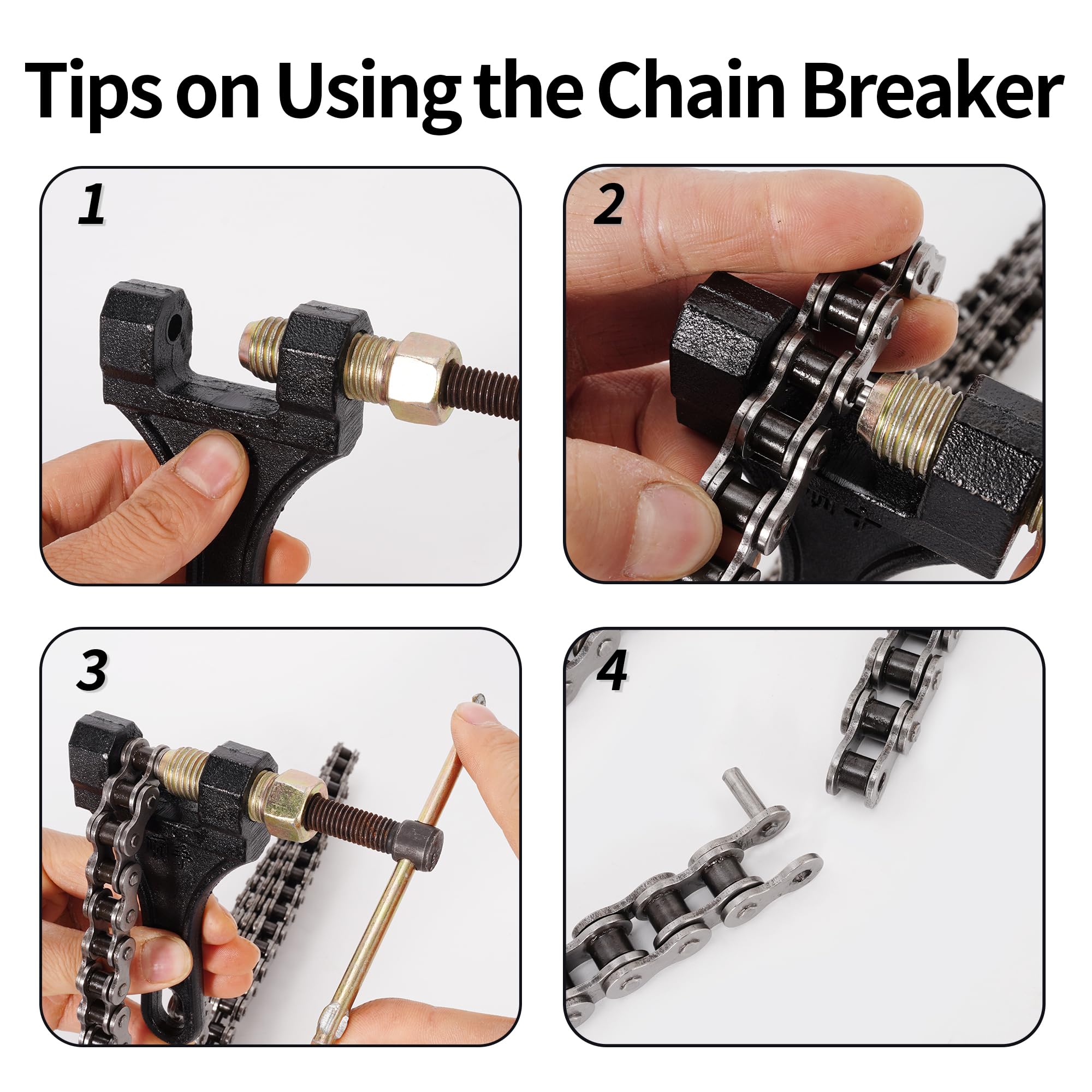 Tips on Using the Chain Breaker

1

2

3

4