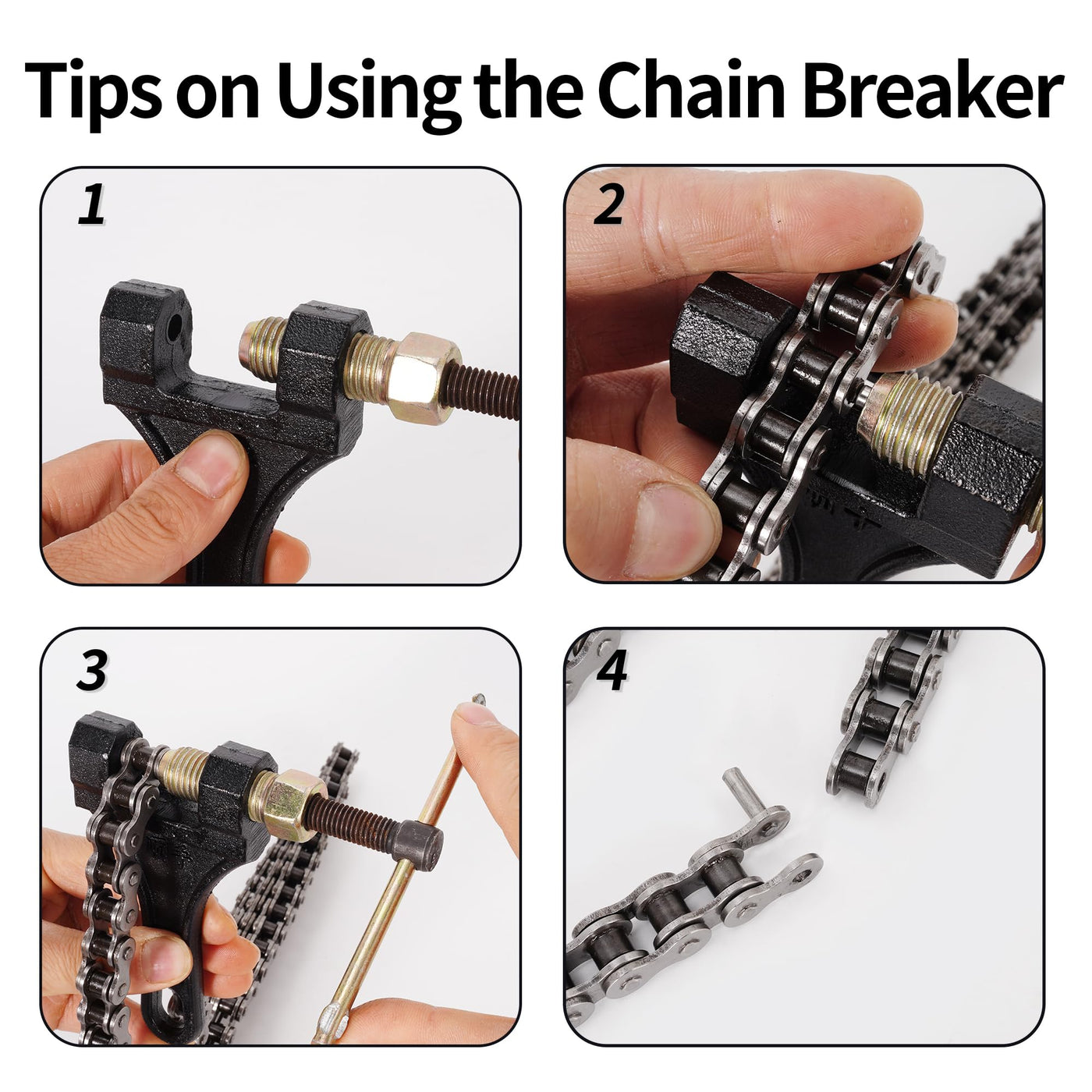 Tips on Using the Chain Breaker

1

2

3

4