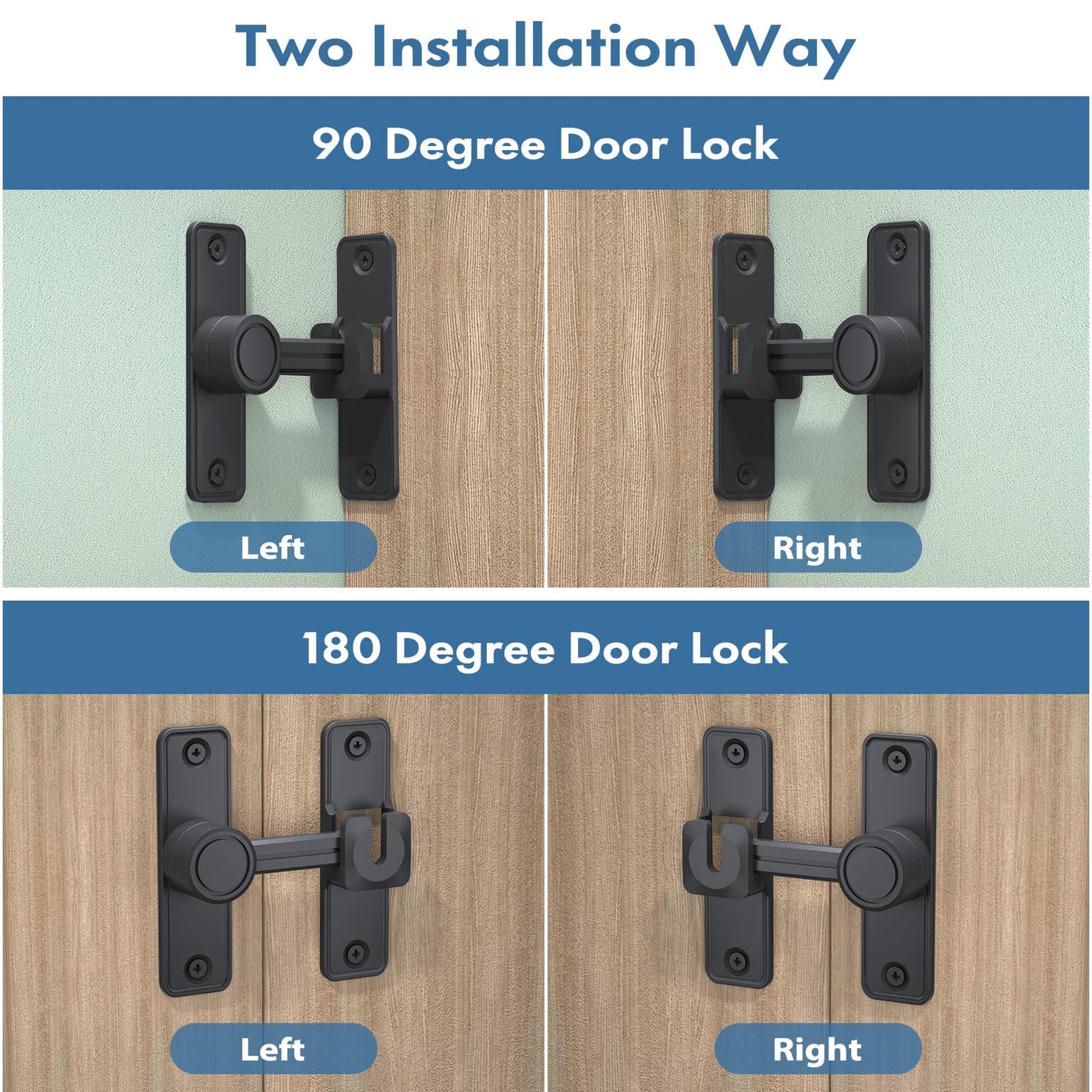 Two Installation Way

90 Degree Door Lock

Left

Right

180 Degree Door Lock

Left

Right